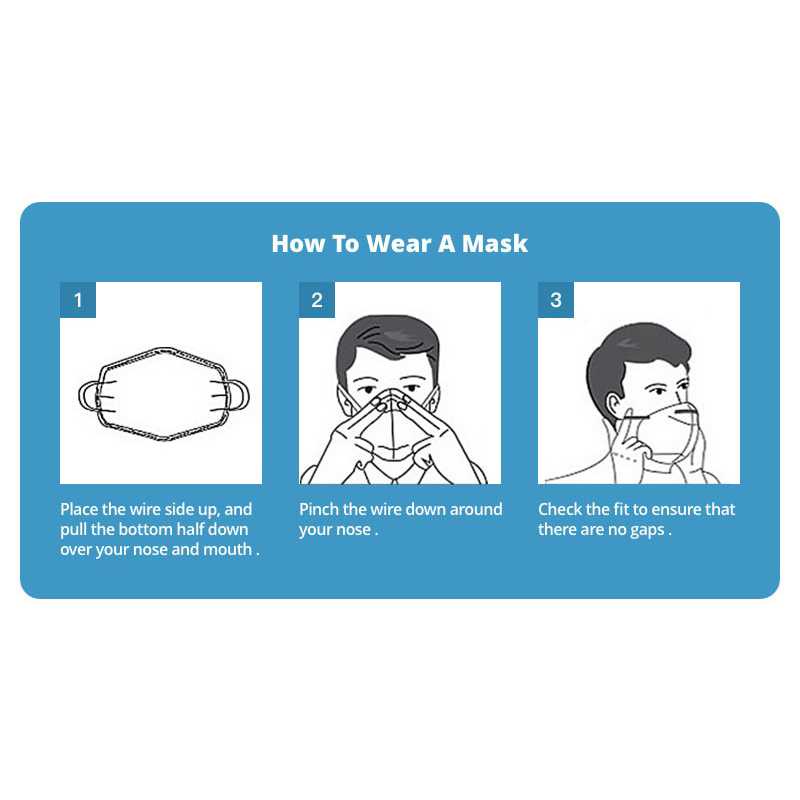 How To Wear A Mask

1

Place the wire side up, and pull the bottom half down over your nose and mouth .

2

Pinch the wire down around your nose .

3

Check the fit to ensure that there are no gaps .