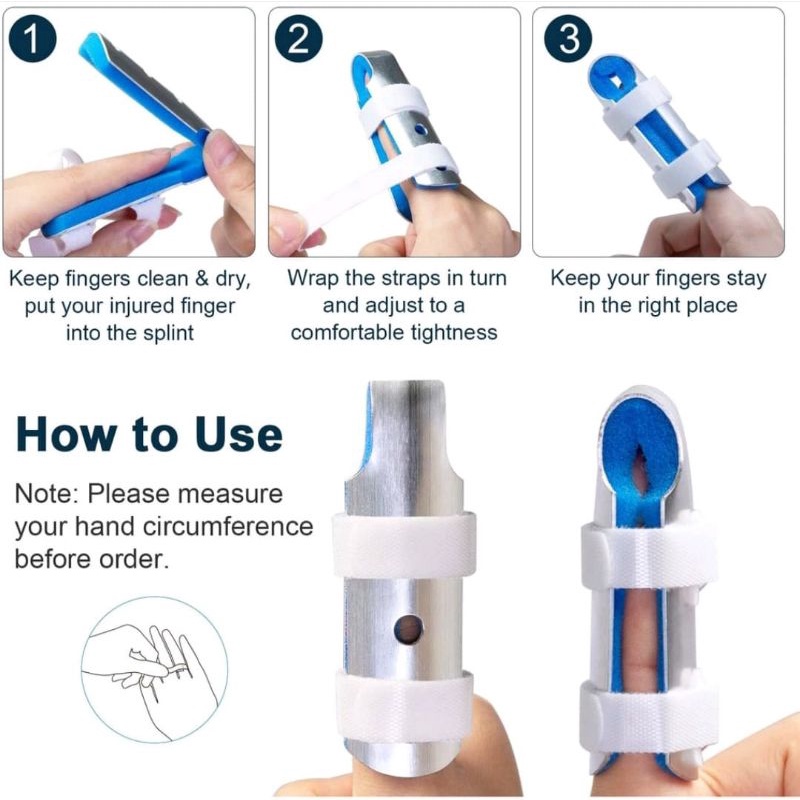 1

Keep fingers clean & dry, put your injured finger into the splint

2

Wrap the straps in turn and adjust to a comfortable tightness

3

Keep your fingers stay in the right place

How to Use

Note: Please measure your hand circumference before order.