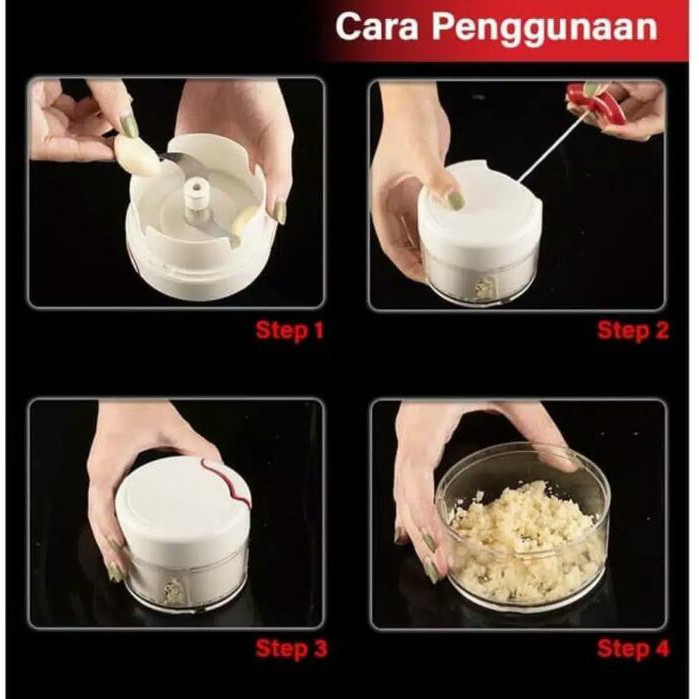 Cara Penggunaan

Step 1

Step 2

Step 3

Step 4