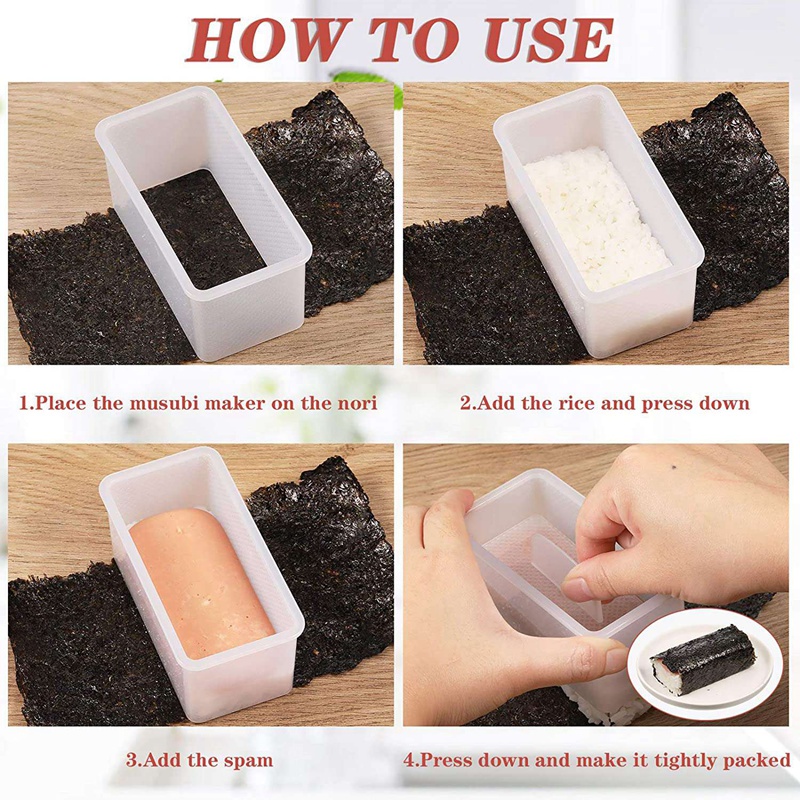 HOW TO USE

1.Place the musubi maker on the nori

2.Add the rice and press down

3.Add the spam

4.Press down and make it tightly packed