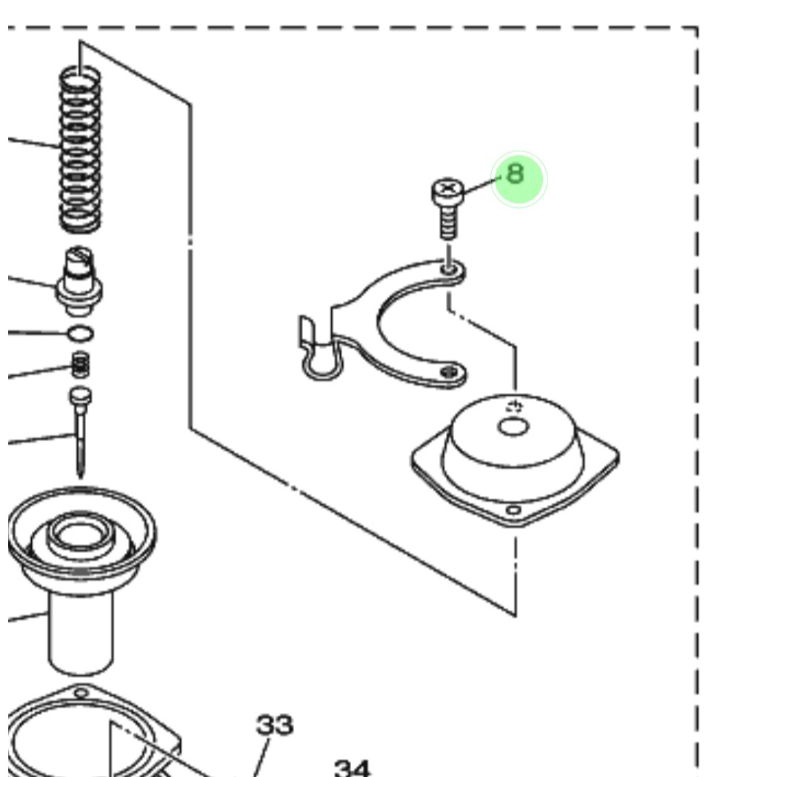 8

33

34