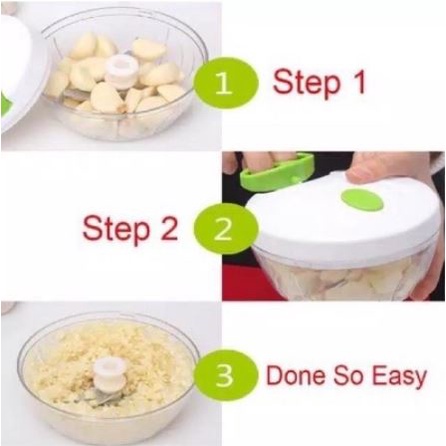 1 Step 1

Step 2 2

3 Done So Easy