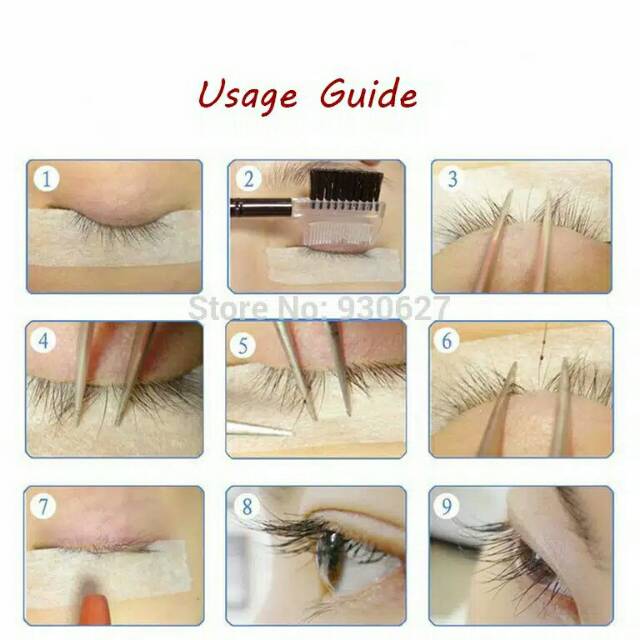 Usage Guide

1

2

3

Store No: 930627

4

5

6

7

8

9