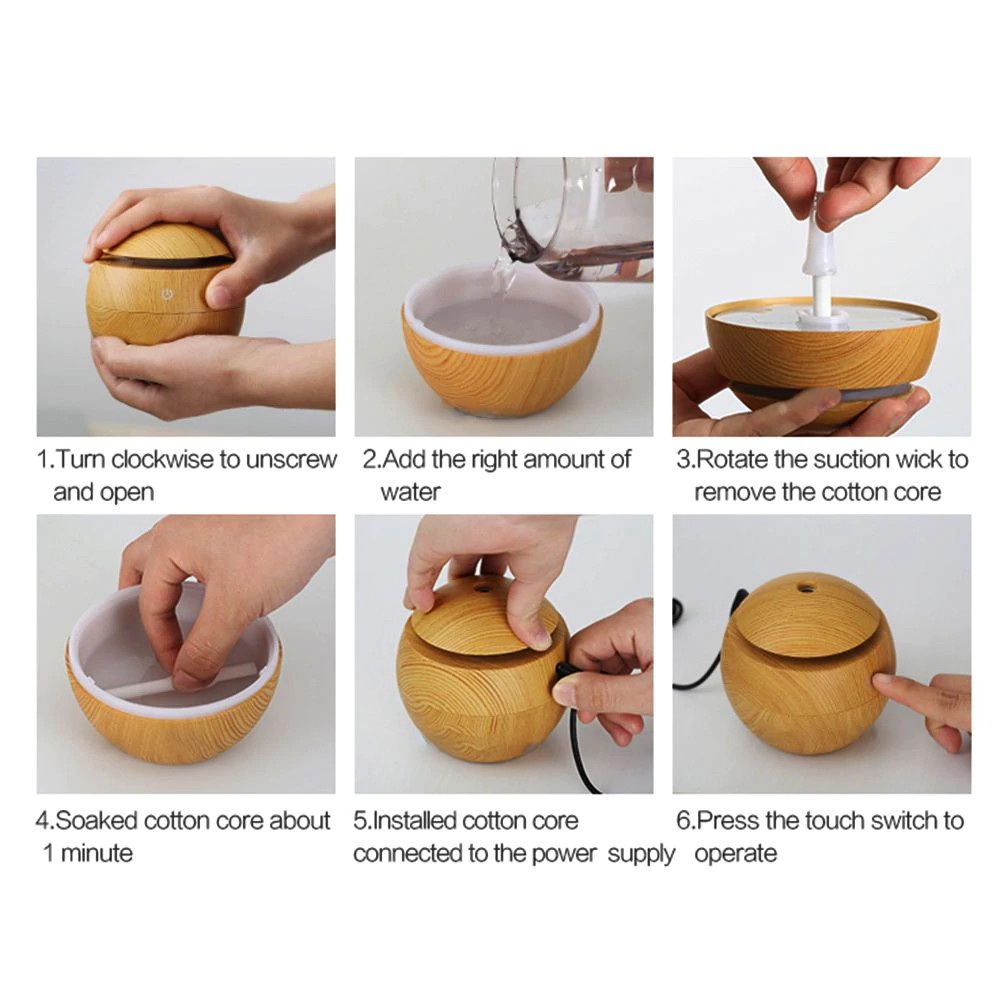 1.Turn clockwise to unscrew and open

2.Add the right amount of water

3.Rotate the suction wick to remove the cotton core

4.Soaked cotton core about 1 minute

5.Installed cotton core connected to the power supply

6.Press the touch switch to operate