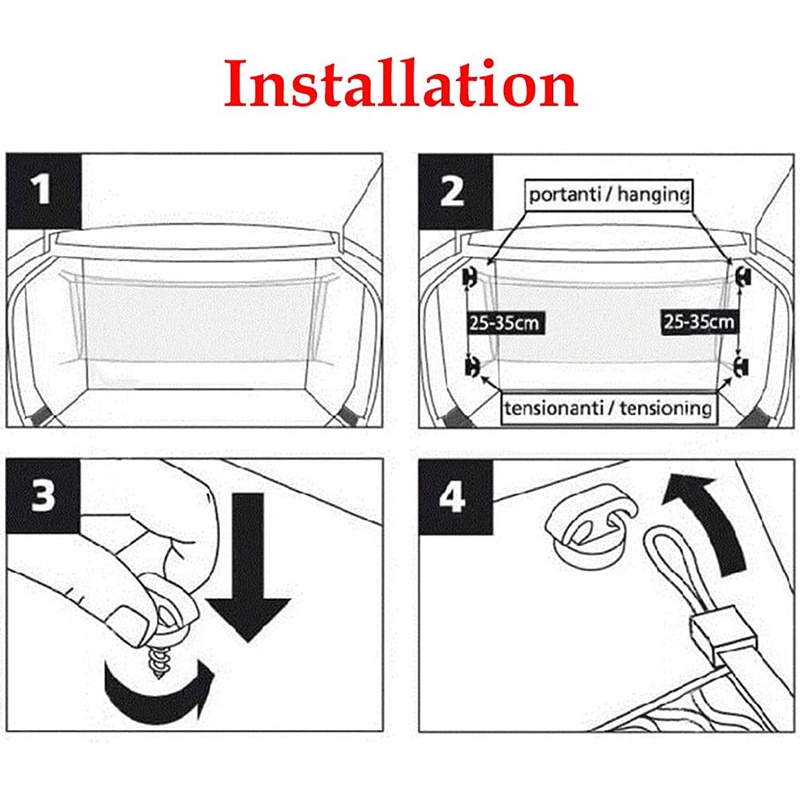 Installation

1

2

portanti / hanging

25-35cm

25-35cm

tensionanti / tensioning

3

4