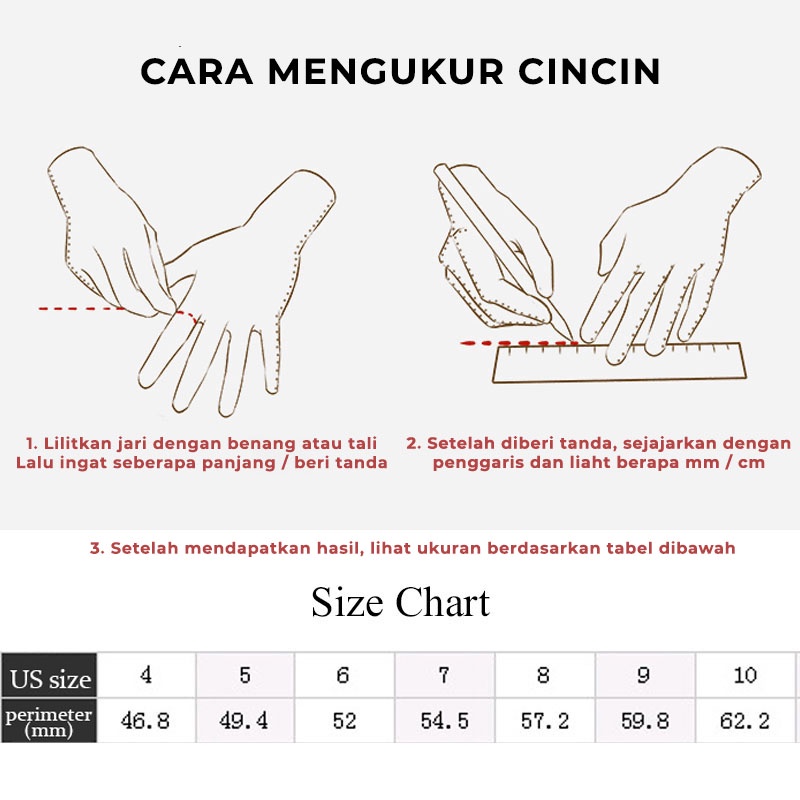 CARA MENGUKUR CINCIN

1. Lilitkan jari dengan benang atau tali Lalu ingat seberapa panjang / beri tanda

2. Setelah diberi tanda, sejajarkan dengan penggaris dan liaht berapa mm / cm

3. Setelah mendapatkan hasil, lihat ukuran berdasarkan tabel dibawah

Size Chart

| US size | 4 | 5 | 6 | 7 | 8 | 9 | 10 |
|---|---|---|---|---|---|---|---|
| perimeter (mm) | 46.8 | 49.4 | 52 | 54.5 | 57.2 | 59.8 | 62.2 |