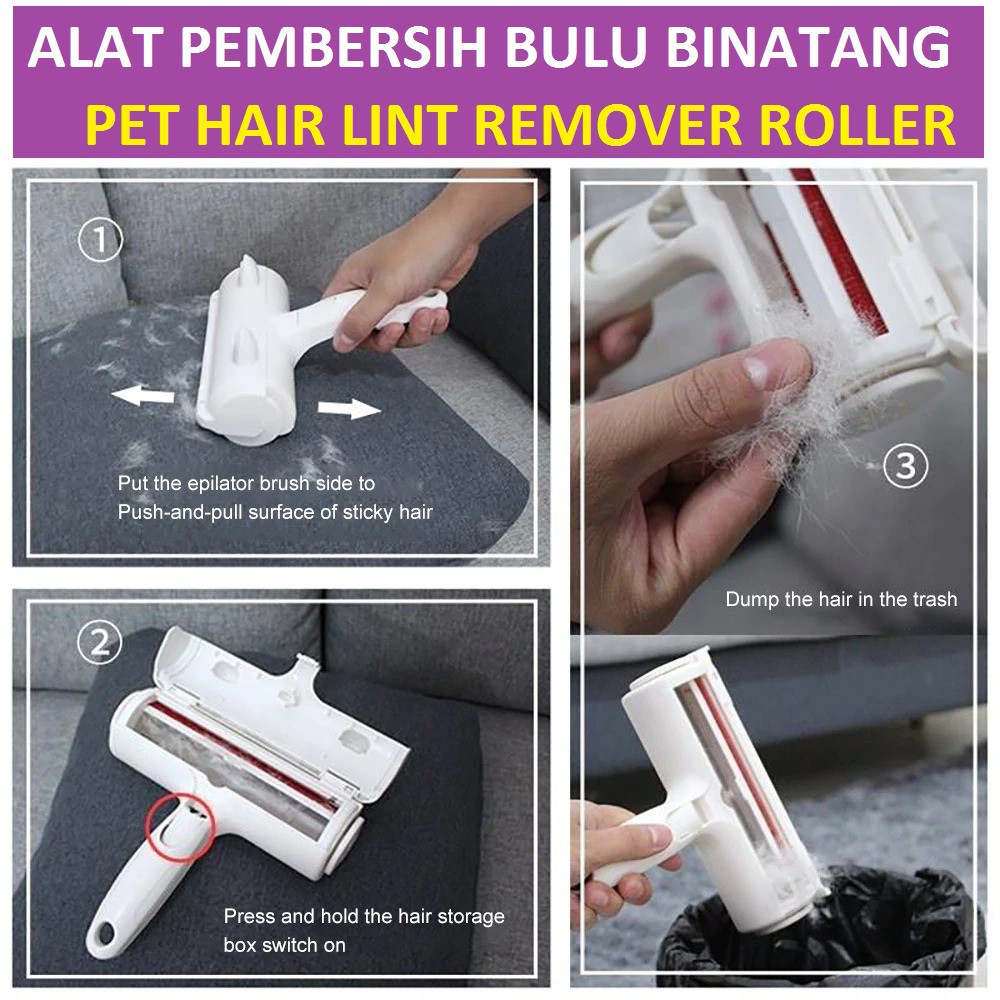 ALAT PEMBERSIH BULU BINATANG
PET HAIR LINT REMOVER ROLLER

①
Put the epilator brush side to Push-and-pull surface of sticky hair

②
Press and hold the hair storage box switch on

③
Dump the hair in the trash