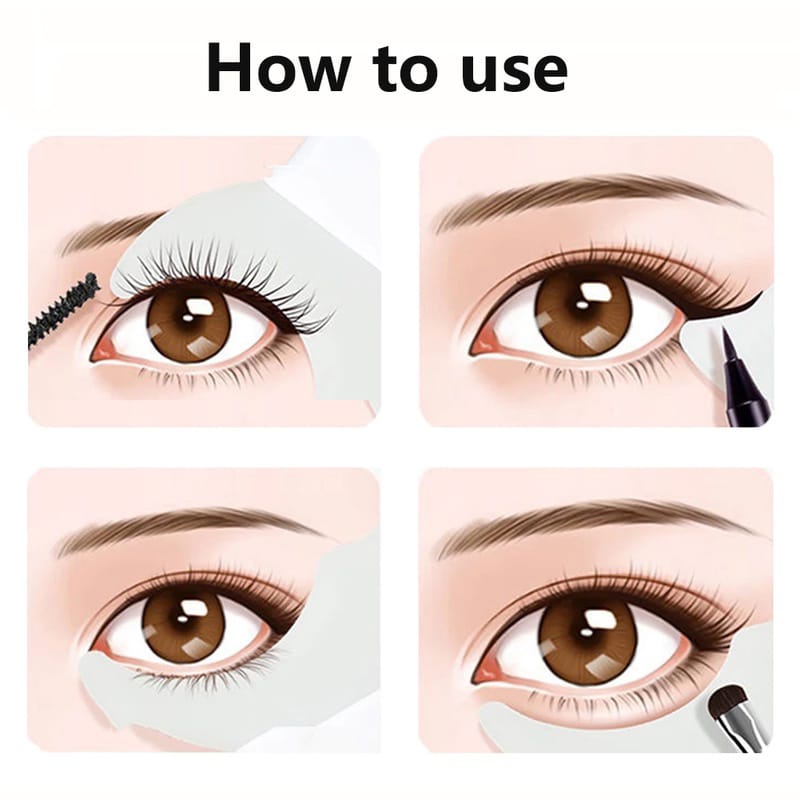 How to use