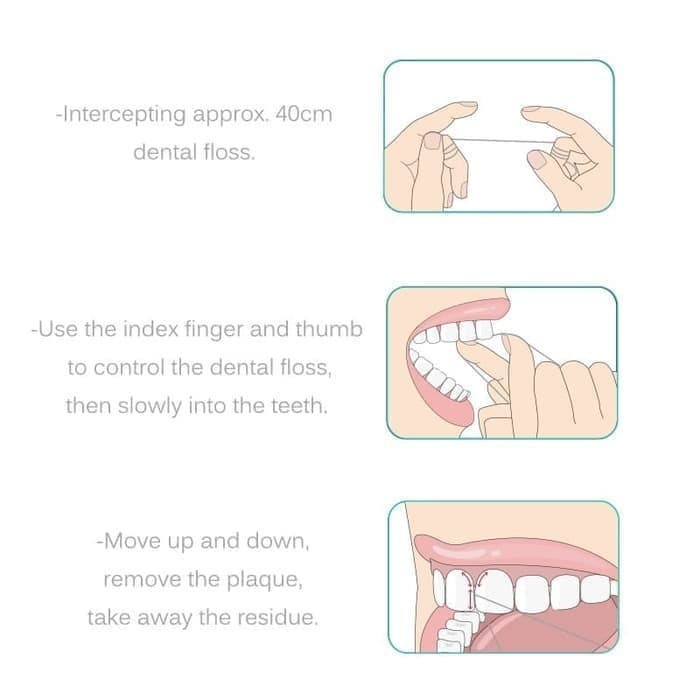 -Intercepting approx. 40cm dental floss.

-Use the index finger and thumb to control the dental floss, then slowly into the teeth.

-Move up and down, remove the plaque, take away the residue.