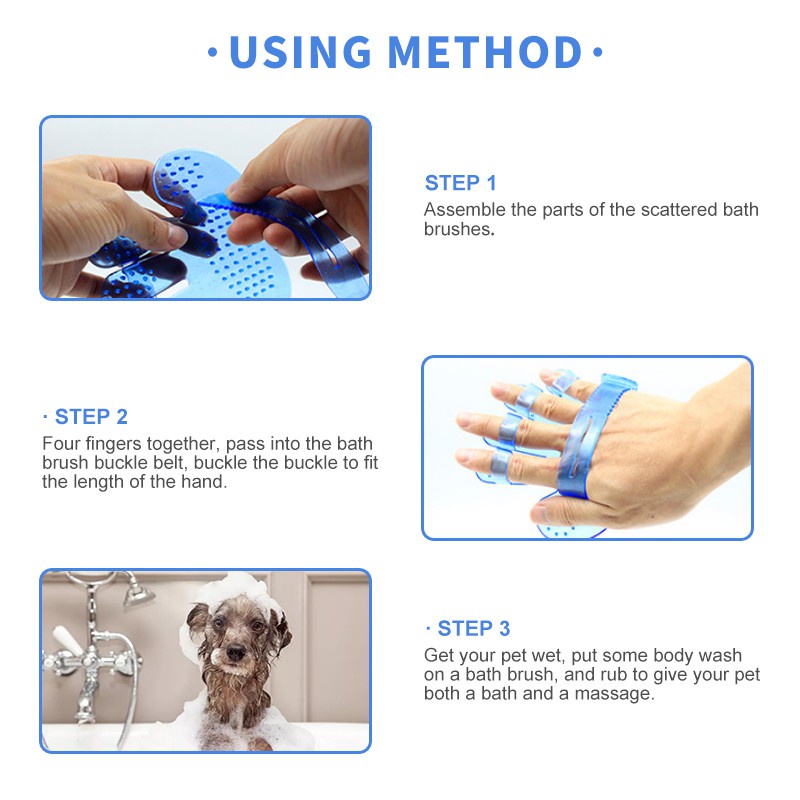 · USING METHOD ·

STEP 1
Assemble the parts of the scattered bath brushes.

· STEP 2
Four fingers together, pass into the bath brush buckle belt, buckle the buckle to fit the length of the hand.

· STEP 3
Get your pet wet, put some body wash on a bath brush, and rub to give your pet both a bath and a massage.