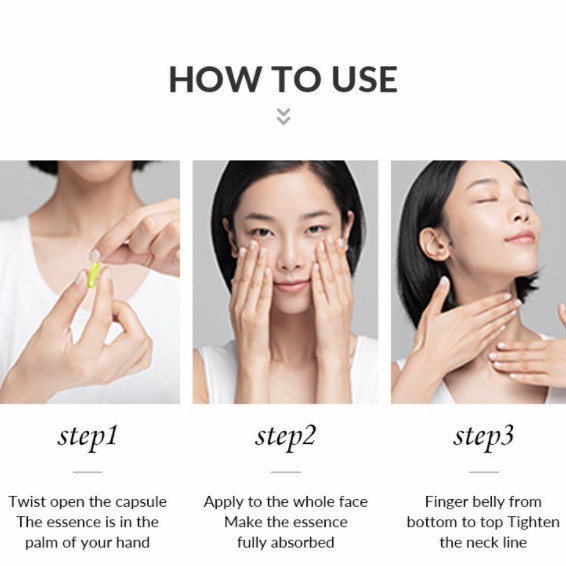 HOW TO USE

step1

Twist open the capsule The essence is in the palm of your hand

step2

Apply to the whole face Make the essence fully absorbed

step3

Finger belly from bottom to top Tighten the neck line