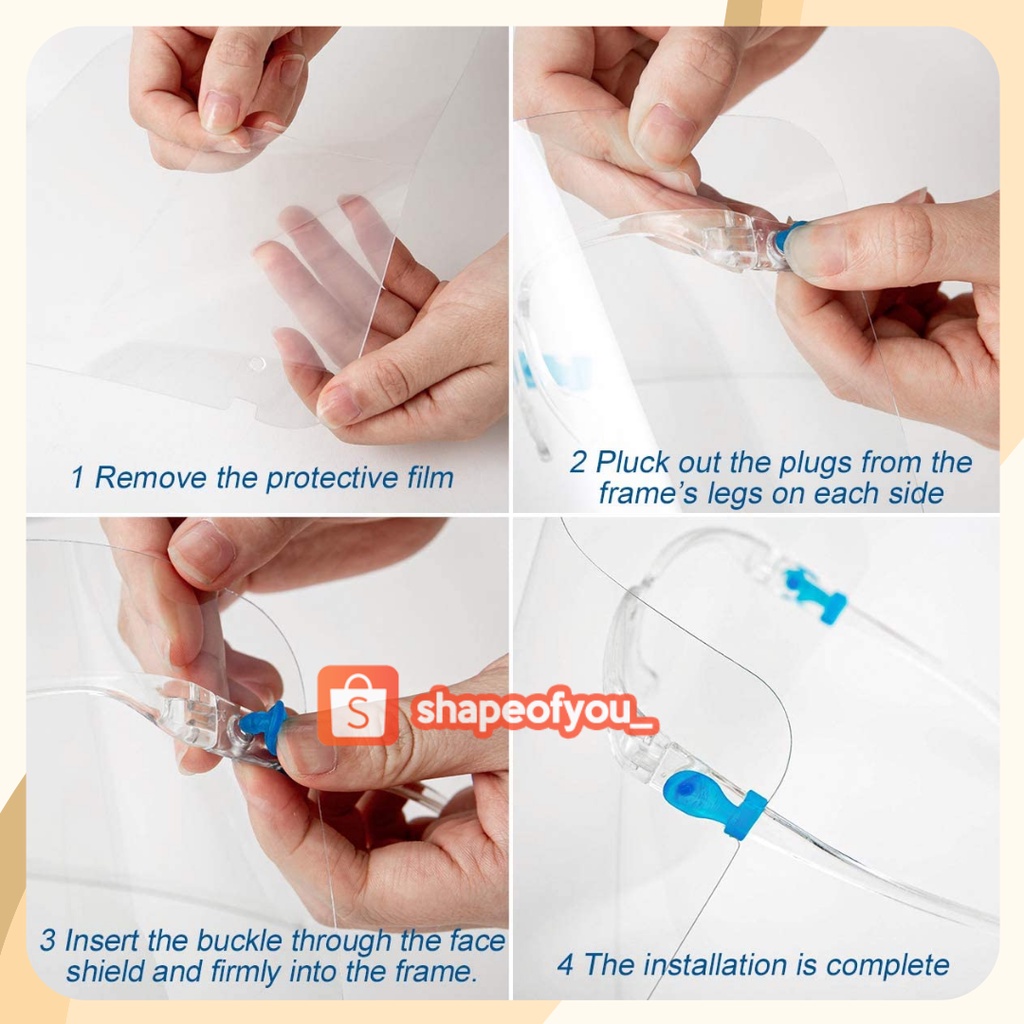 1 Remove the protective film

2 Pluck out the plugs from the frame's legs on each side

S shapeofyou_

3 Insert the buckle through the face shield and firmly into the frame.

4 The installation is complete