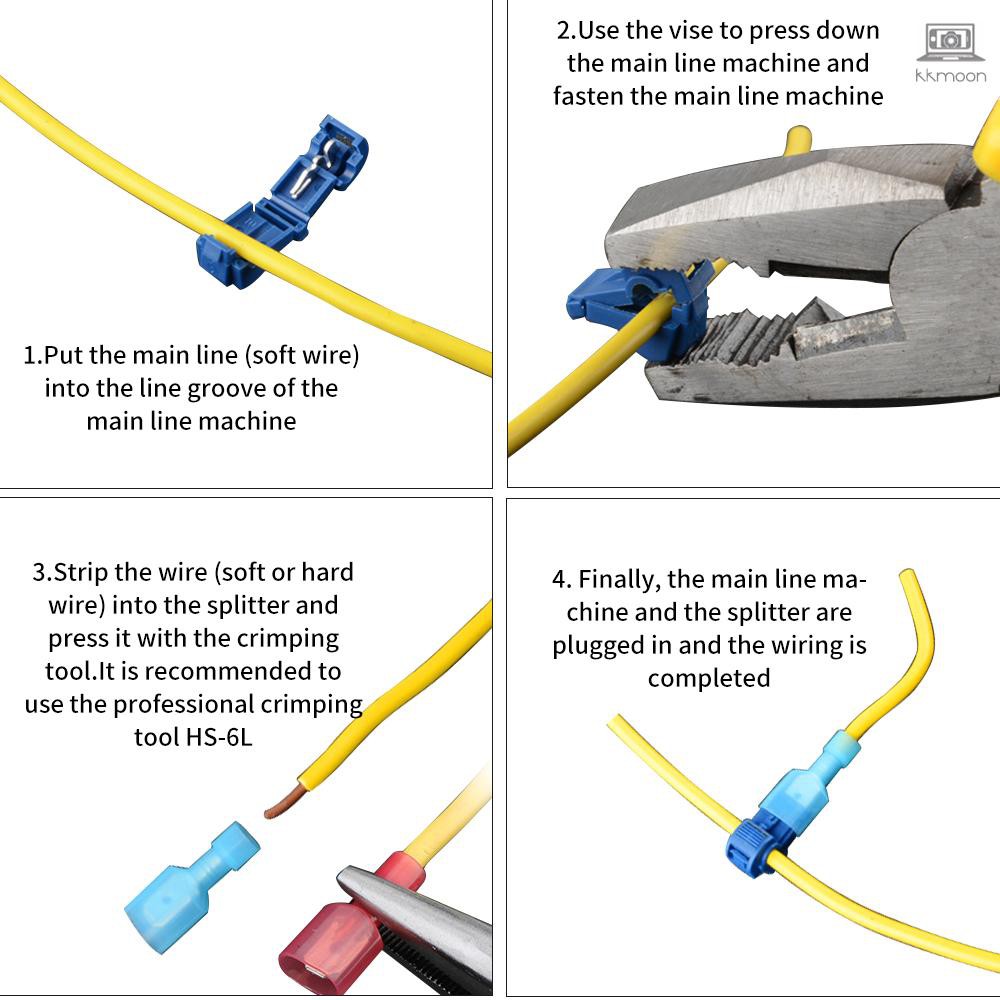 1.Put the main line (soft wire) into the line groove of the main line machine

2.Use the vise to press down the main line machine and fasten the main line machine

kkmoon

3.Strip the wire (soft or hard wire) into the splitter and press it with the crimping tool.It is recommended to use the professional crimping tool HS-6L

4. Finally, the main line machine and the splitter are plugged in and the wiring is completed