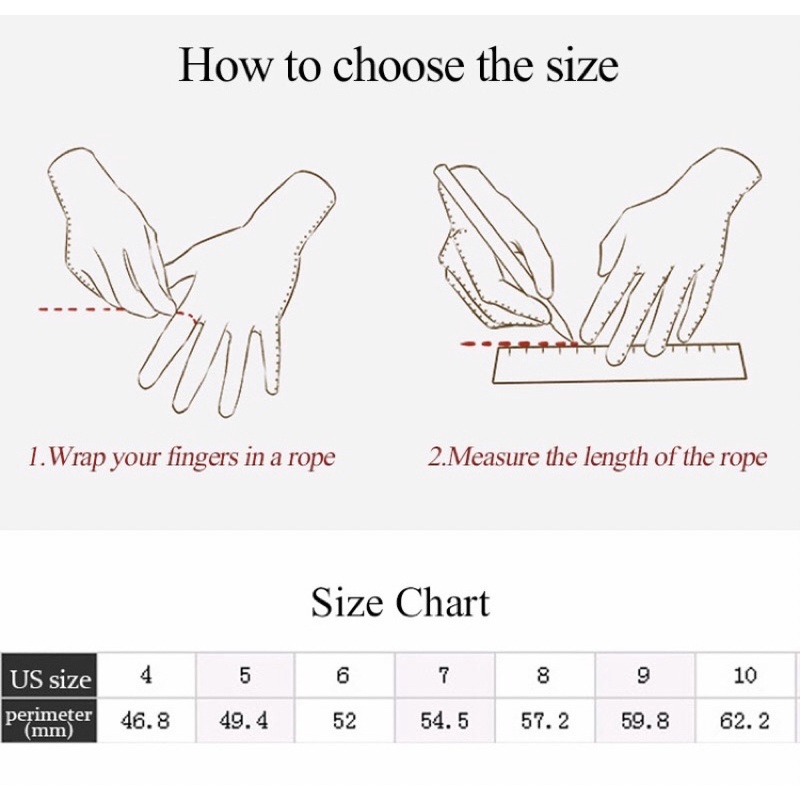 How to choose the size

1.Wrap your fingers in a rope

2.Measure the length of the rope

Size Chart

| US size | 4 | 5 | 6 | 7 | 8 | 9 | 10 |
|---|---|---|---|---|---|---|---|
| perimeter (mm) | 46.8 | 49.4 | 52 | 54.5 | 57.2 | 59.8 | 62.2 |