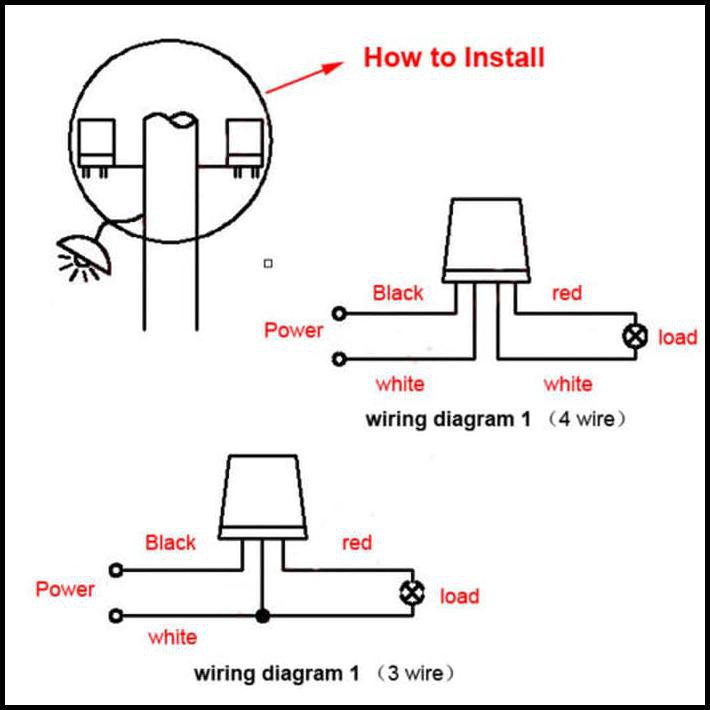 How to Install

Black
red
Power
load
white
white
wiring diagram 1 （4 wire）

Black
red
Power
load
white
wiring diagram 1 （3 wire）