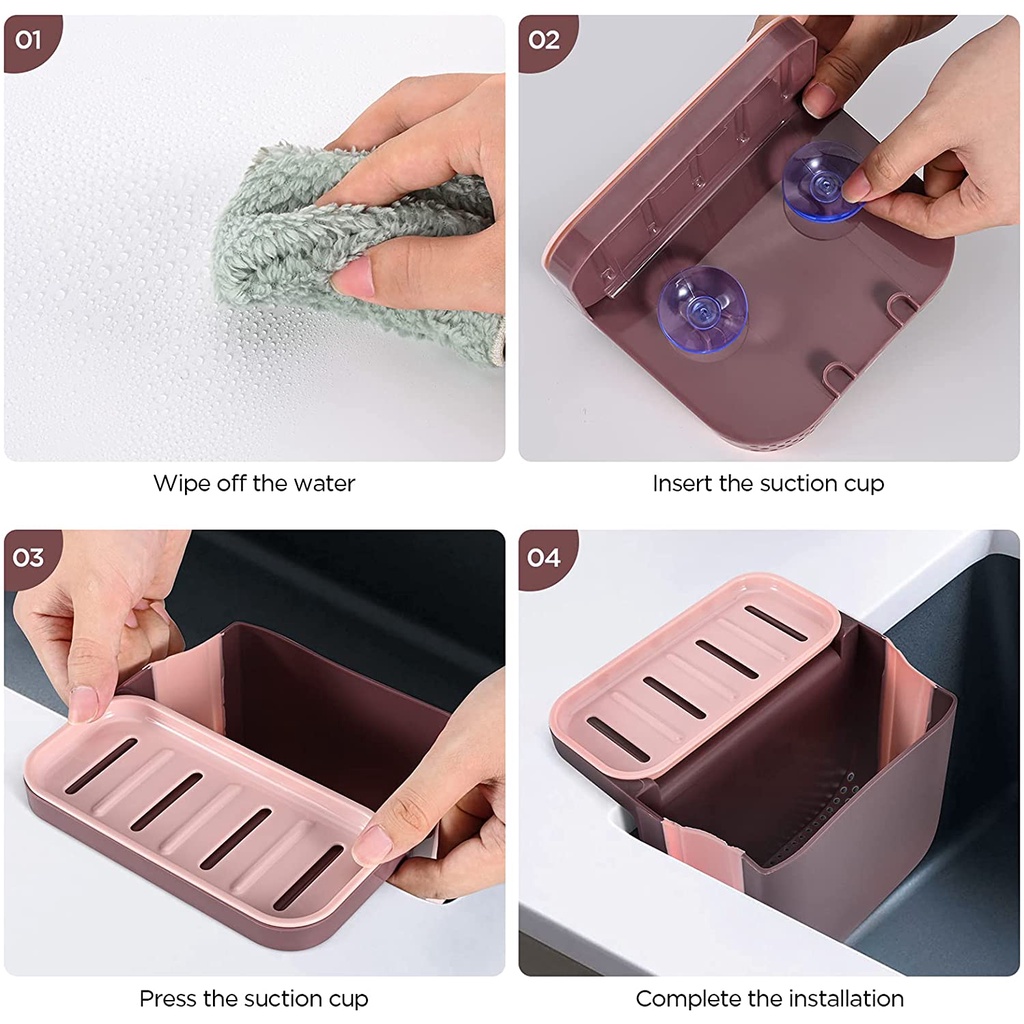 01

Wipe off the water

02

Insert the suction cup

03

Press the suction cup

04

Complete the installation