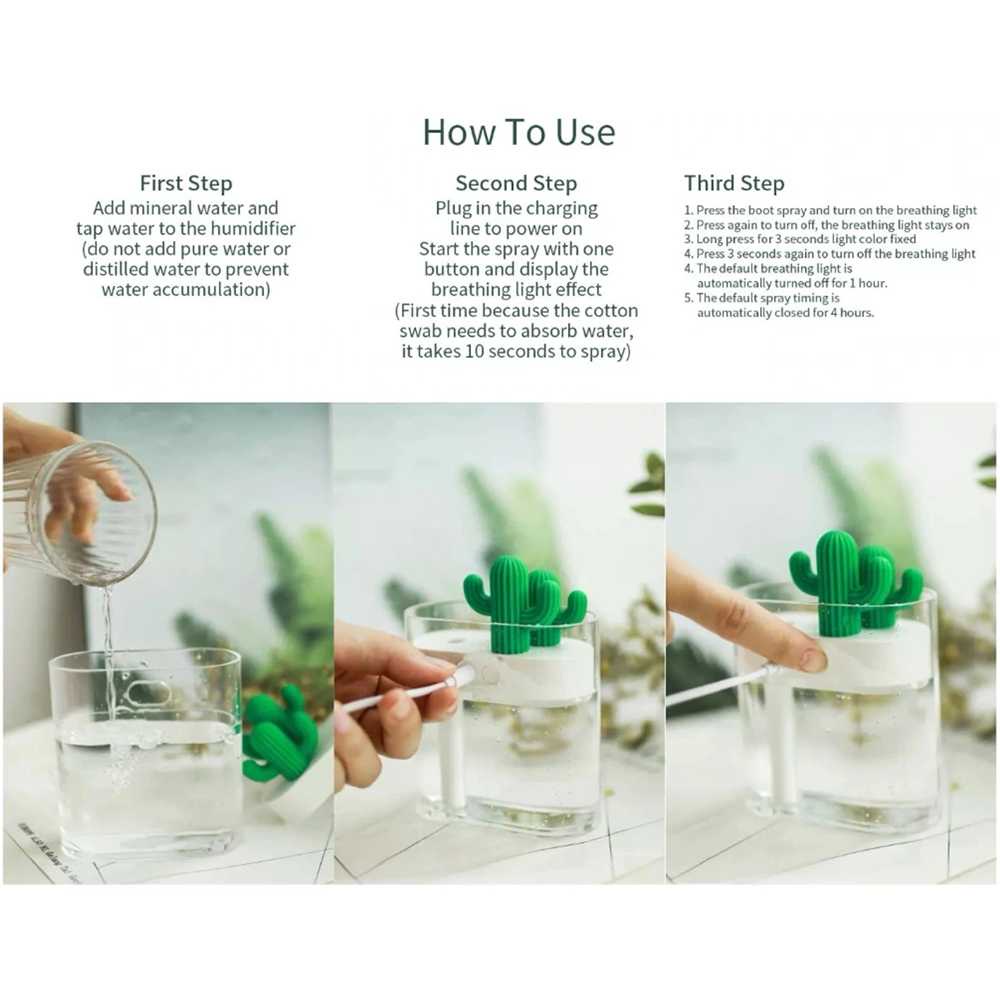 How To Use

First Step
Add mineral water and tap water to the humidifier (do not add pure water or distilled water to prevent water accumulation)

Second Step
Plug in the charging line to power on
Start the spray with one button and display the breathing light effect
(First time because the cotton swab needs to absorb water, it takes 10 seconds to spray)

Third Step
1. Press the boot spray and turn on the breathing light
2. Press again to turn off, the breathing light stays on
3. Long press for 3 seconds light color fixed
4. Press 3 seconds again to turn off the breathing light
4. The default breathing light is automatically turned off for 1 hour.
5. The default spray timing is automatically closed for 4 hours.