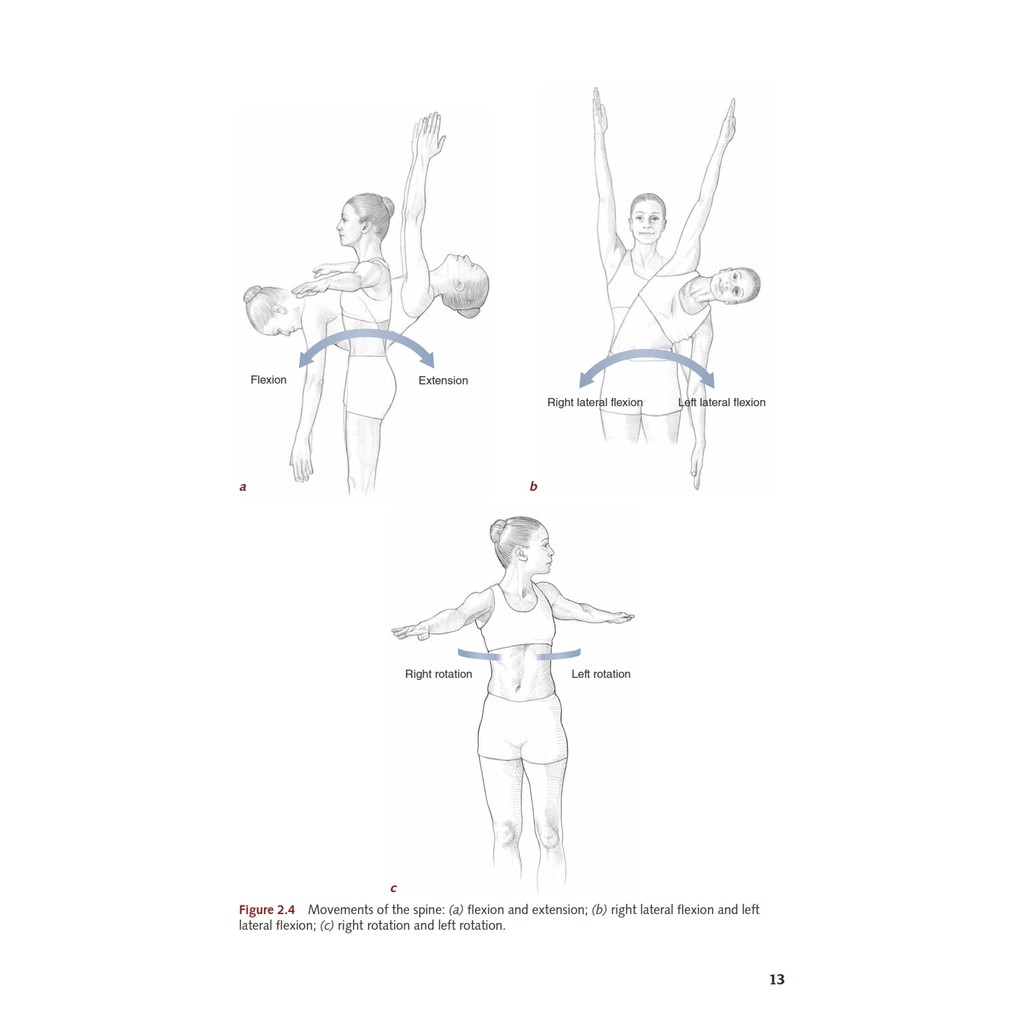 Flexion

Extension

a

Right lateral flexion

Left lateral flexion

b

Right rotation

Left rotation

c

Figure 2.4 Movements of the spine: (a) flexion and extension; (b) right lateral flexion and left lateral flexion; (c) right rotation and left rotation.

13