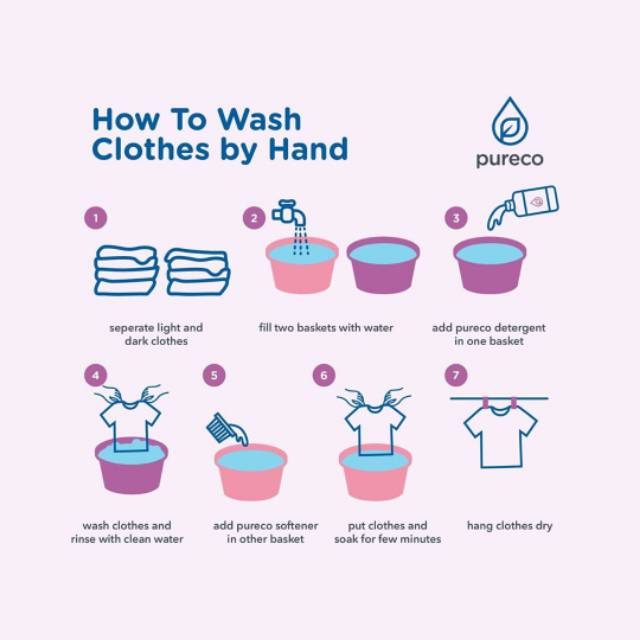 How To Wash Clothes by Hand

pureco

1
seperate light and dark clothes

2
fill two baskets with water

3
add pureco detergent in one basket

4
wash clothes and rinse with clean water

5
add pureco softener in other basket

6
put clothes and soak for few minutes

7
hang clothes dry