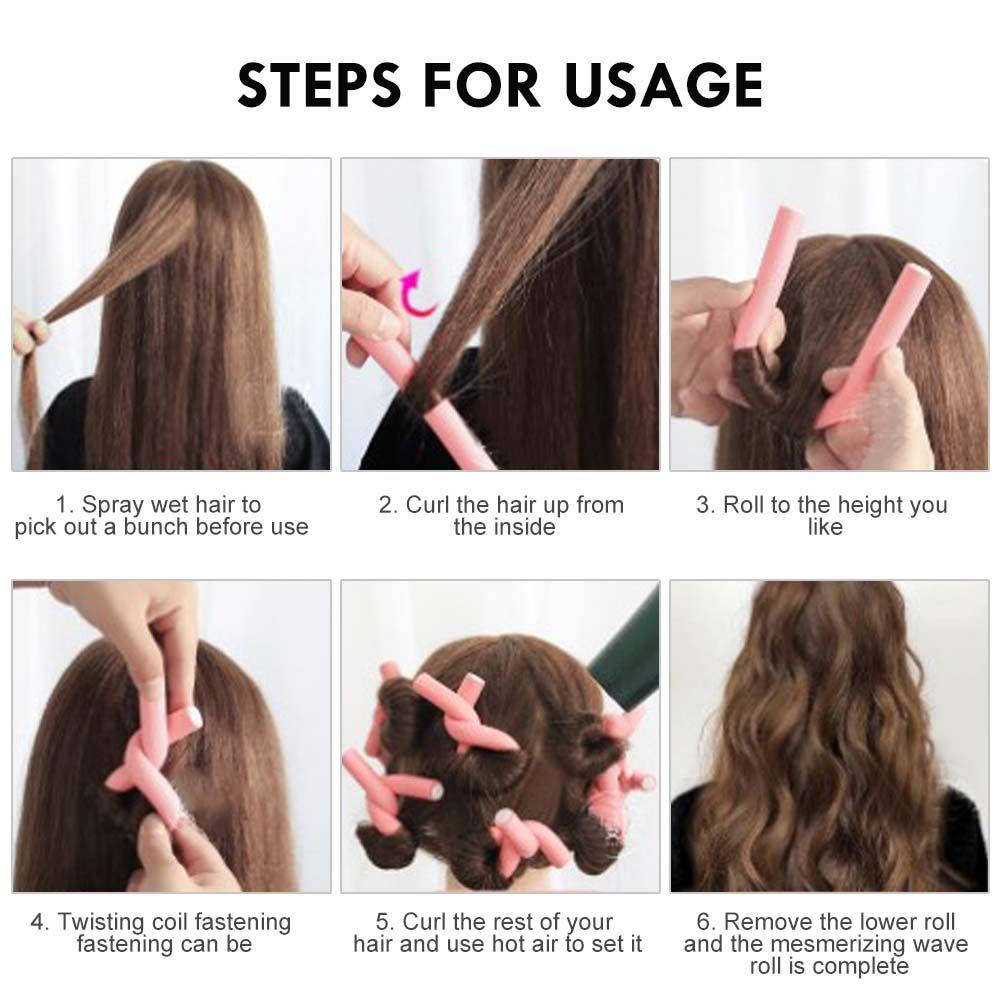 STEPS FOR USAGE

1. Spray wet hair to pick out a bunch before use

2. Curl the hair up from the inside

3. Roll to the height you like

4. Twisting coil fastening fastening can be

5. Curl the rest of your hair and use hot air to set it

6. Remove the lower roll and the mesmerizing wave roll is complete