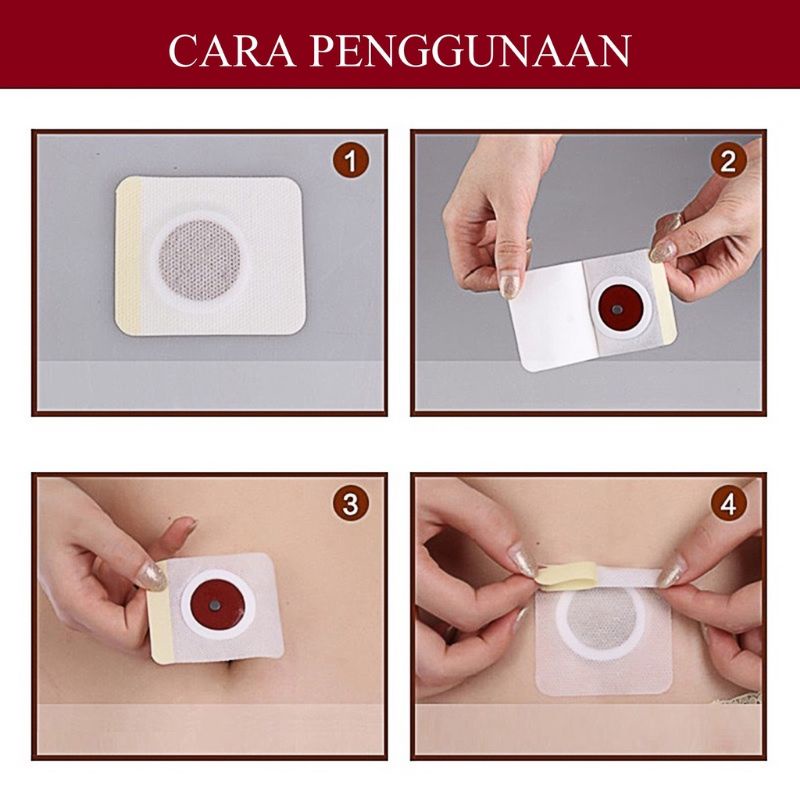 CARA PENGGUNAAN

1

2

3

4