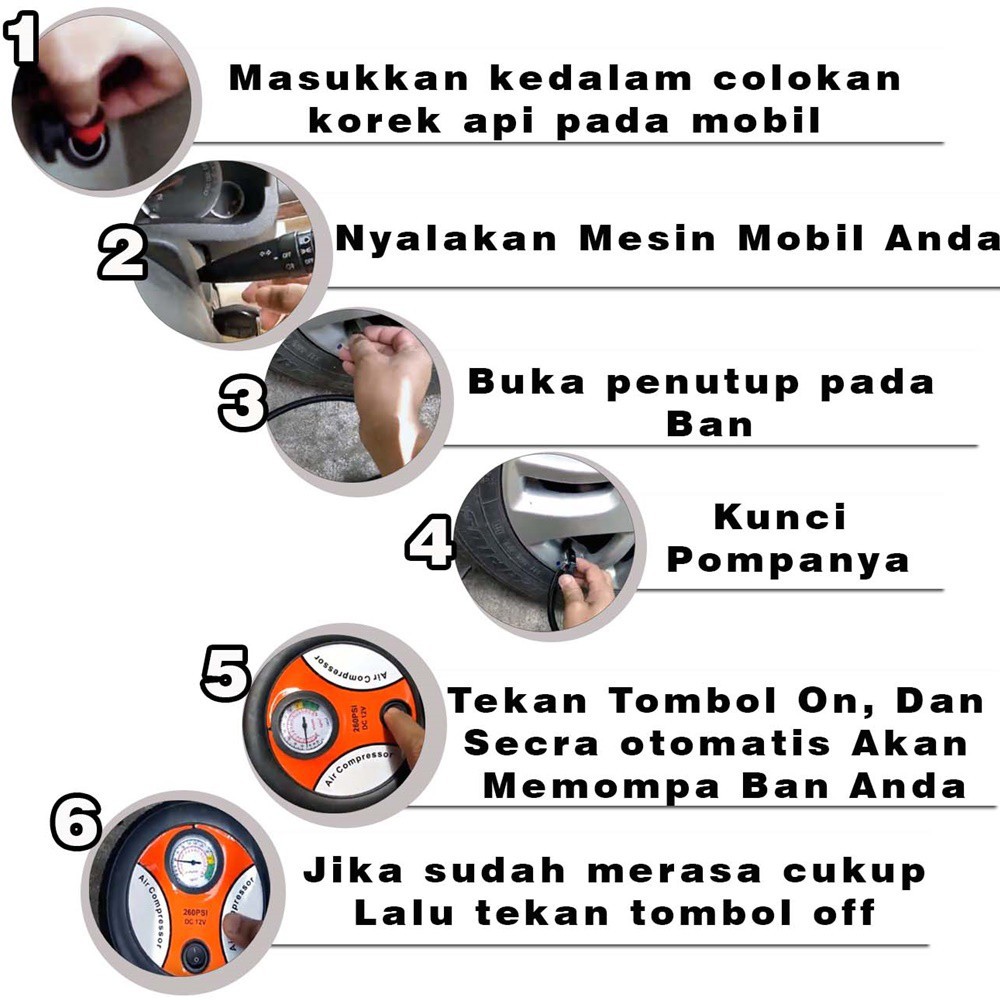 1
Masukkan kedalam colokan korek api pada mobil

2
Nyalakan Mesin Mobil Anda

3
Buka penutup pada Ban

4
Kunci Pompanya

5
Air Compressor
260PSI DC 12V
Air Compressor
Tekan Tombol On, Dan Secra otomatis Akan Memompa Ban Anda

6
Air Compressor
260PSI DC 12V
Air Compressor
Jika sudah merasa cukup Lalu tekan tombol off