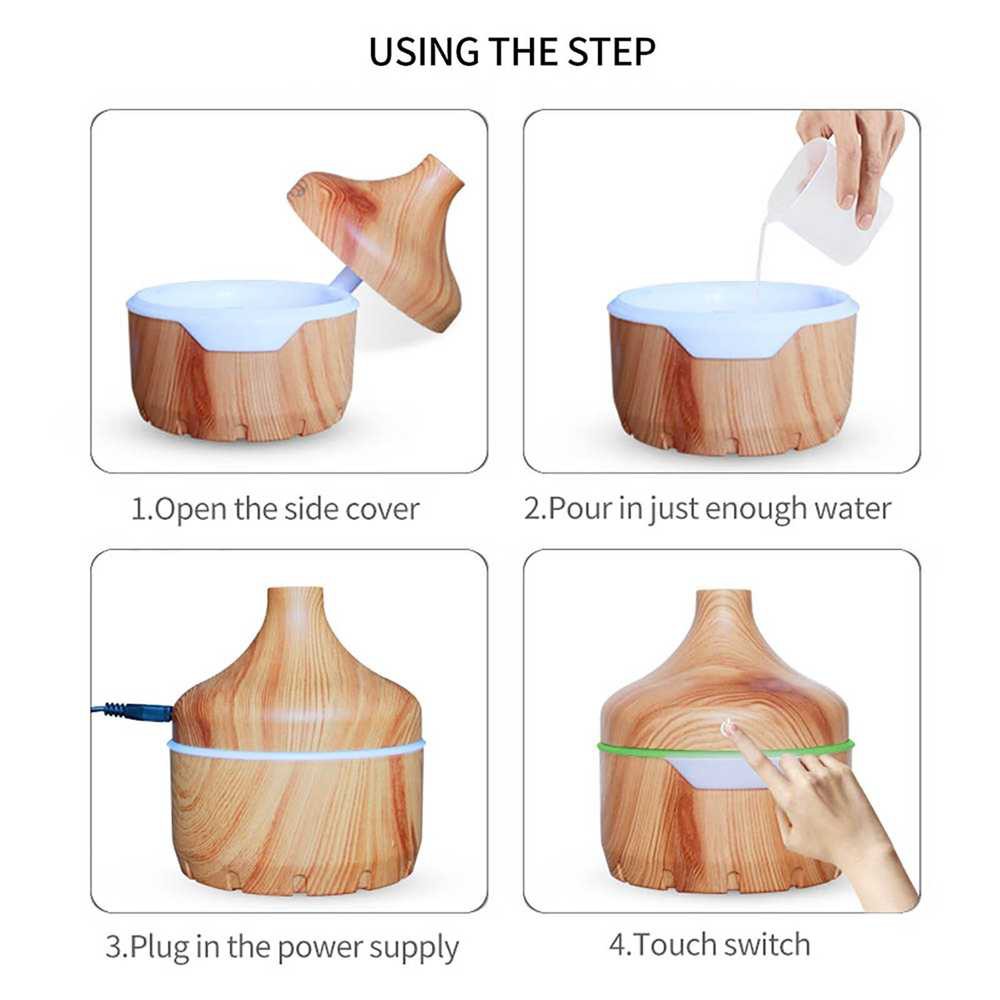 USING THE STEP

1.Open the side cover

2.Pour in just enough water

3.Plug in the power supply

4.Touch switch