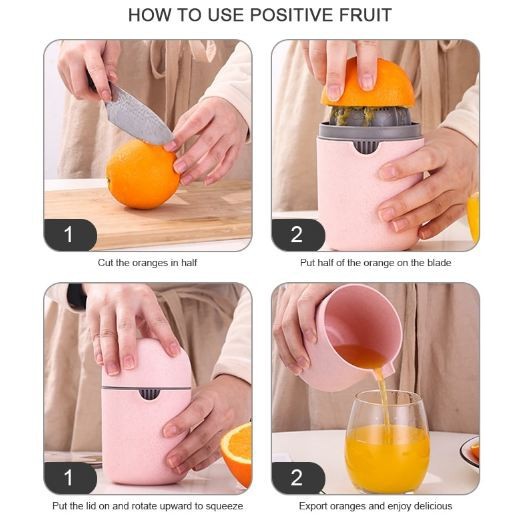 HOW TO USE POSITIVE FRUIT

1

Cut the oranges in half

2

Put half of the orange on the blade

1

Put the lid on and rotate upward to squeeze

2

Export oranges and enjoy delicious