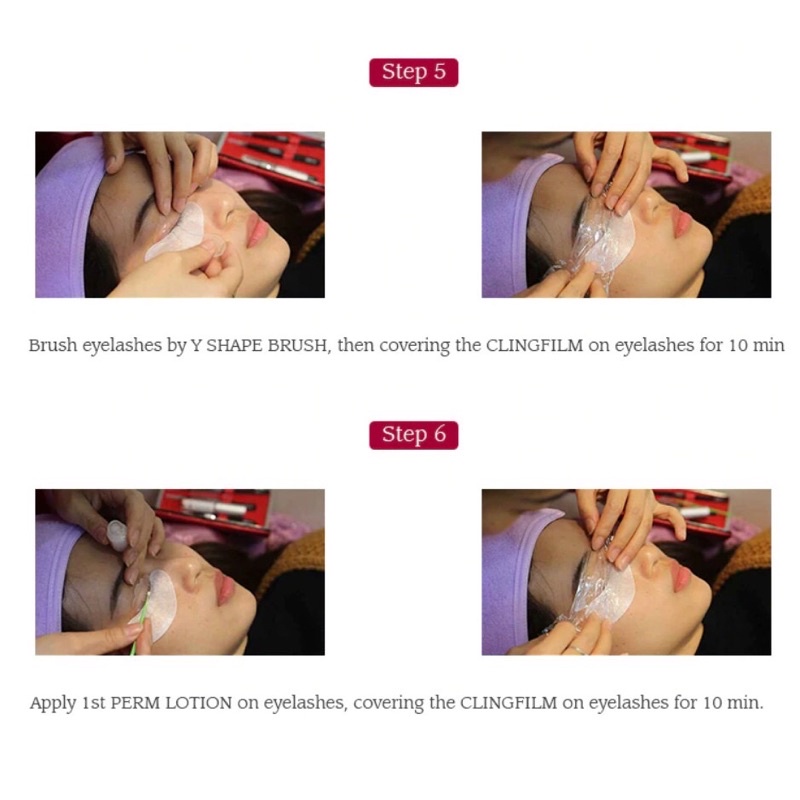 Step 5

Brush eyelashes by Y SHAPE BRUSH, then covering the CLINGFILM on eyelashes for 10 min

Step 6

Apply 1st PERM LOTION on eyelashes, covering the CLINGFILM on eyelashes for 10 min.