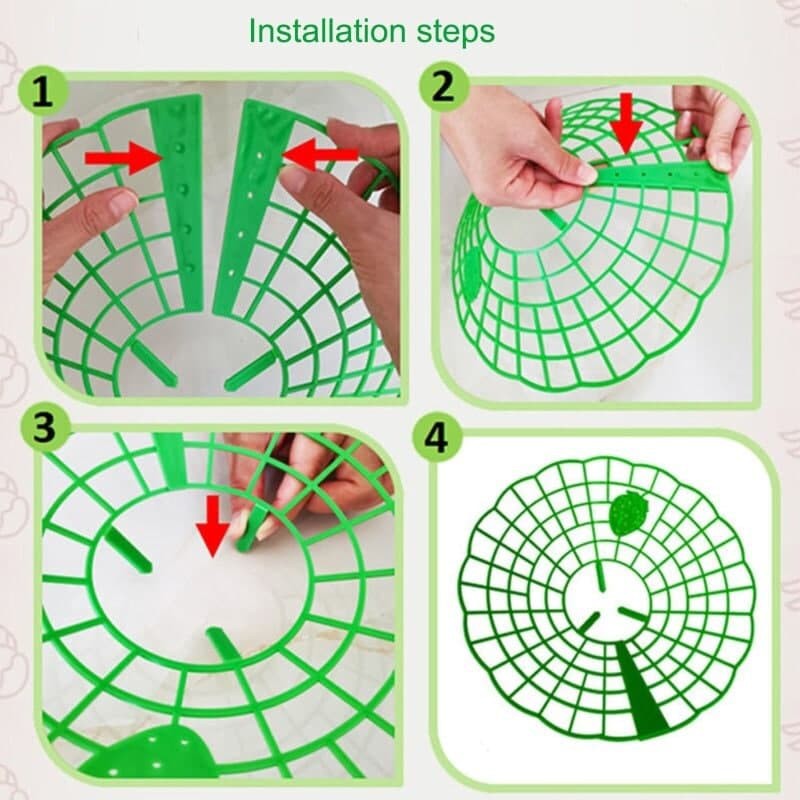 Installation steps

1

2

3

4