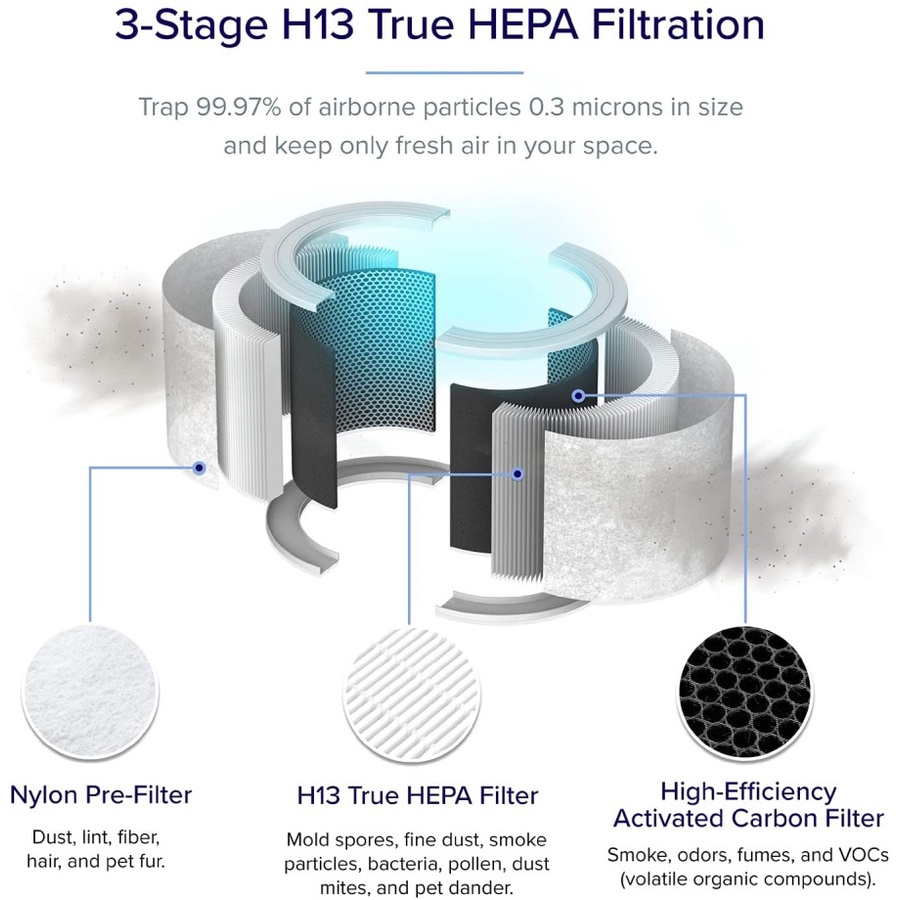 3-Stage H13 True HEPA Filtration

Trap 99.97% of airborne particles 0.3 microns in size and keep only fresh air in your space.

Nylon Pre-Filter

Dust, lint, fiber, hair, and pet fur.

H13 True HEPA Filter

Mold spores, fine dust, smoke particles, bacteria, pollen, dust mites, and pet dander.

High-Efficiency Activated Carbon Filter

Smoke, odors, fumes, and VOCs (volatile organic compounds).