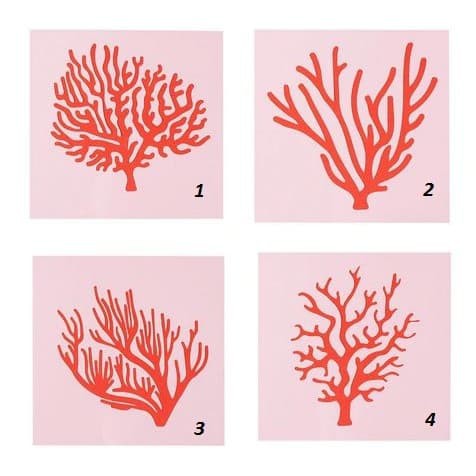 1

2

3

4