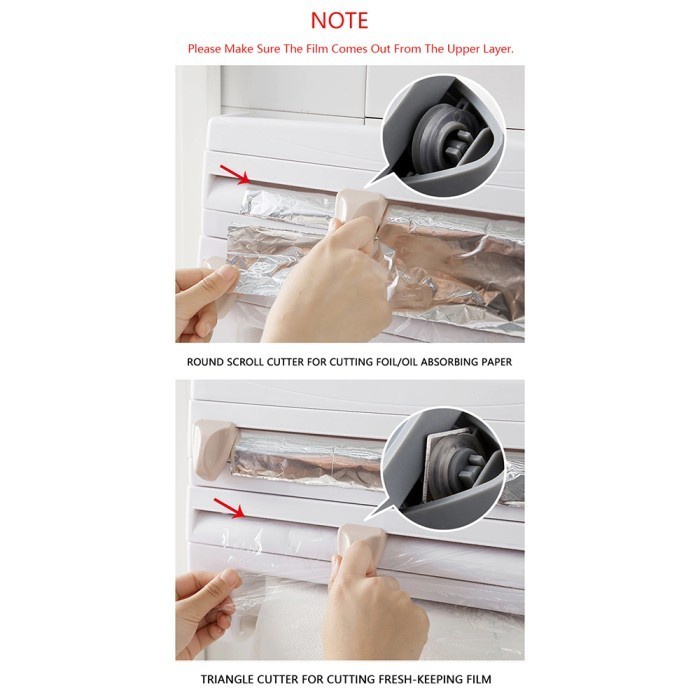 NOTE

Please Make Sure The Film Comes Out From The Upper Layer.

ROUND SCROLL CUTTER FOR CUTTING FOIL/OIL ABSORBING PAPER

TRIANGLE CUTTER FOR CUTTING FRESH-KEEPING FILM