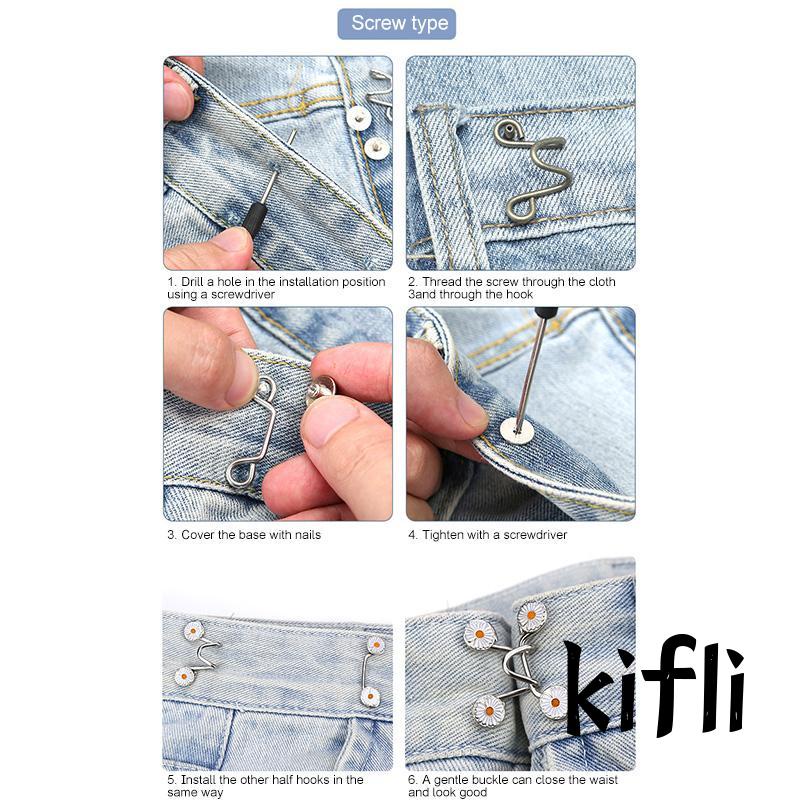 Screw type

1. Drill a hole in the installation position using a screwdriver

2. Thread the screw through the cloth 3and through the hook

3. Cover the base with nails

4. Tighten with a screwdriver

5. Install the other half hooks in the same way

6. A gentle buckle can close the waist and look good

kifli