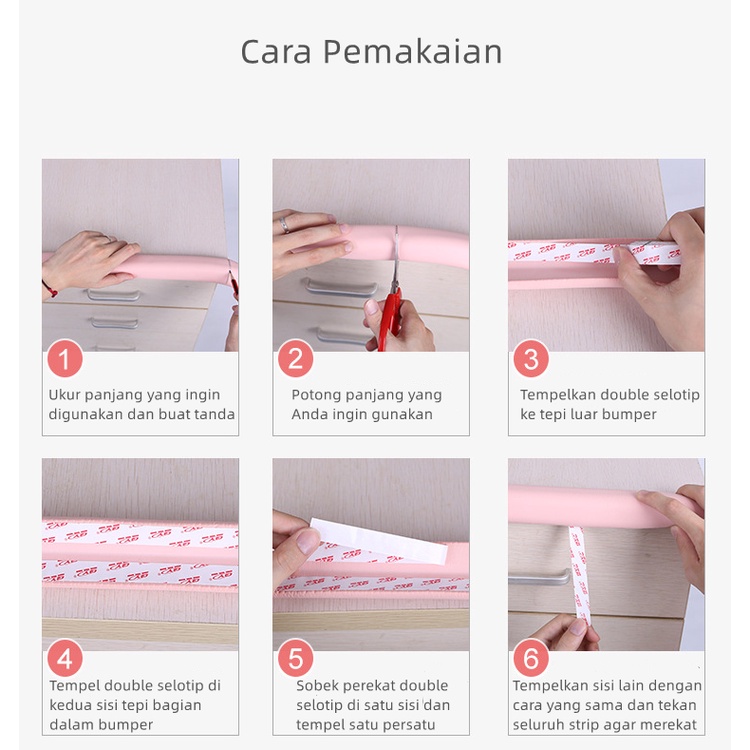 Cara Pemakaian

1
Ukur panjang yang ingin digunakan dan buat tanda

2
Potong panjang yang Anda ingin gunakan

3
Tempelkan double selotip ke tepi luar bumper

4
Tempel double selotip di kedua sisi tepi bagian dalam bumper

5
Sobek perekat double selotip di satu sisi dan tempel satu persatu

6
Tempelkan sisi lain dengan cara yang sama dan tekan seluruh strip agar merekat