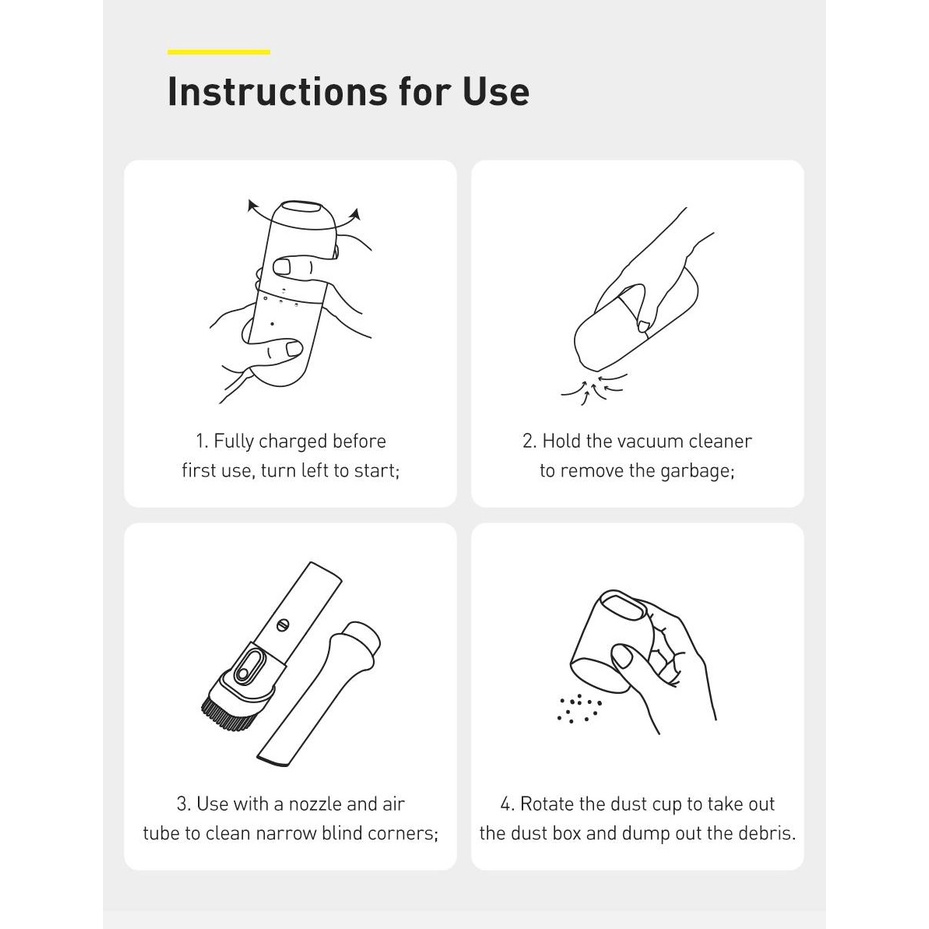 Instructions for Use

1. Fully charged before first use, turn left to start;

2. Hold the vacuum cleaner to remove the garbage;

3. Use with a nozzle and air tube to clean narrow blind corners;

4. Rotate the dust cup to take out the dust box and dump out the debris.