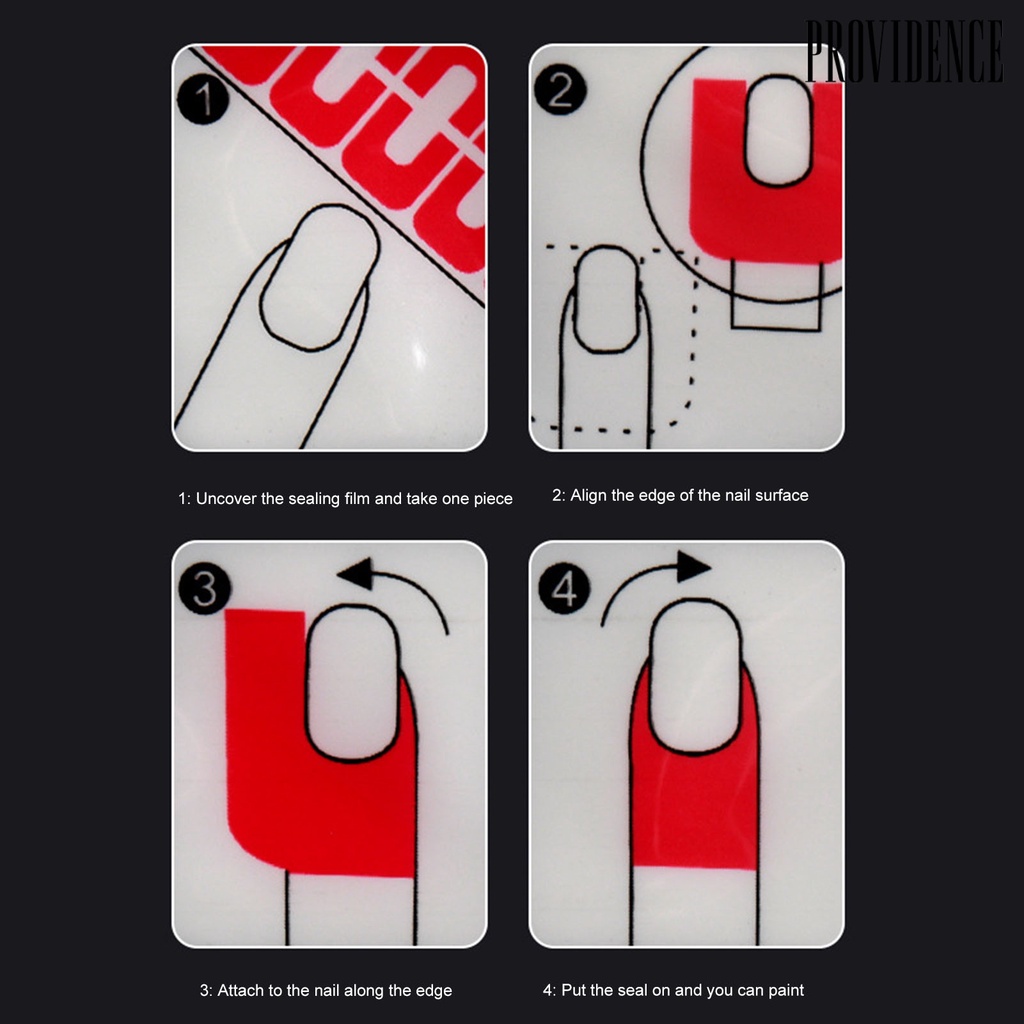 PROVIDENCE

1

2

1: Uncover the sealing film and take one piece

2: Align the edge of the nail surface

3

4

3: Attach to the nail along the edge

4: Put the seal on and you can paint