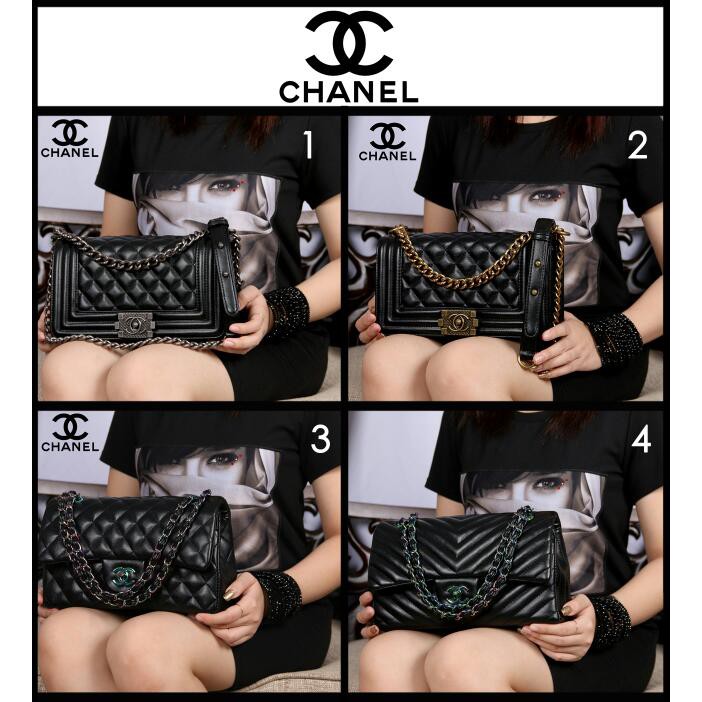 CHANEL

CHANEL
1

CHANEL
2

CHANEL
3

4