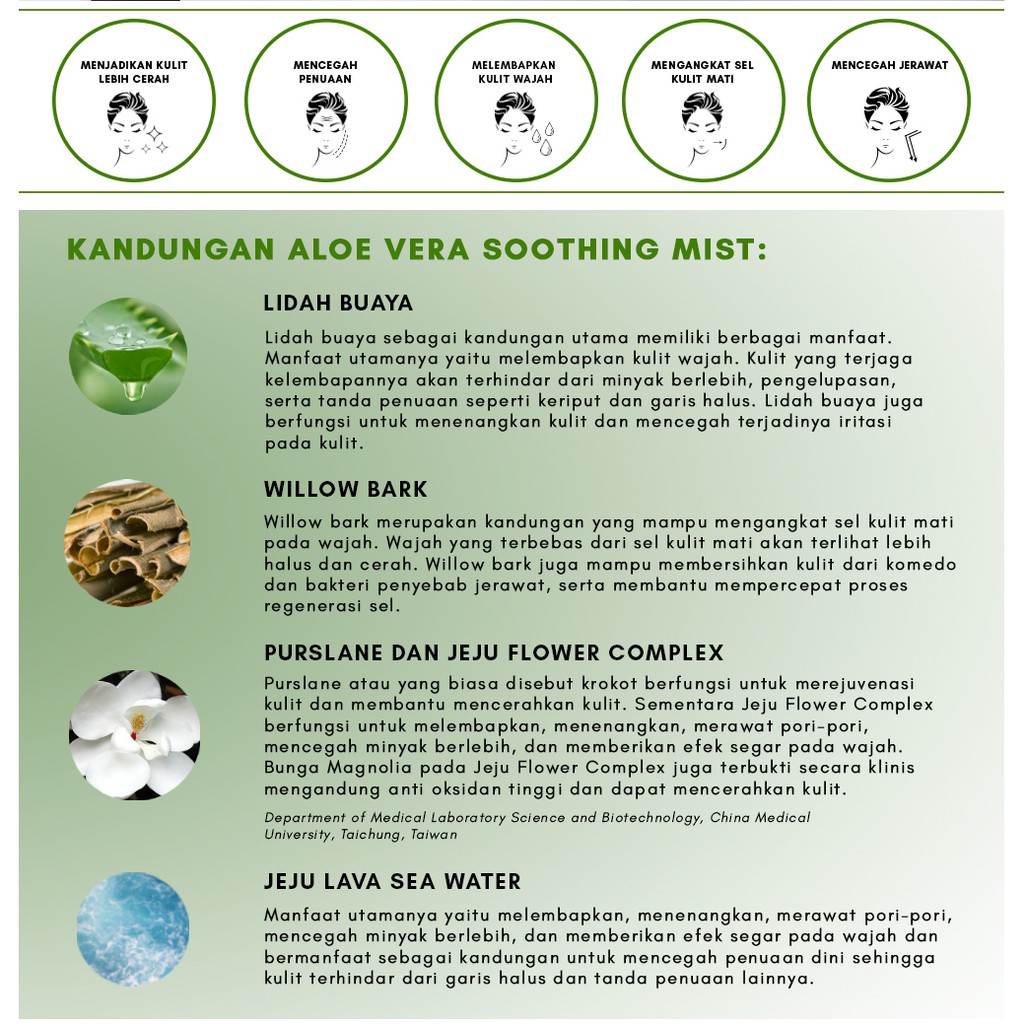 MENJADIKAN KULIT LEBIH CERAH

MENCEGAH PENUAAN

MELEMBAPKAN KULIT WAJAH

MENGANGKAT SEL KULIT MATI

MENCEGAH JERAWAT

KANDUNGAN ALOE VERA SOOTHING MIST:

LIDAH BUAYA

Lidah buaya sebagai kandungan utama memiliki berbagai manfaat. Manfaat utamanya yaitu melembapkan kulit wajah. Kulit yang terjaga kelembapannya akan terhindar dari minyak berlebih, pengelupasan, serta tanda penuaan seperti keriput dan garis halus. Lidah buaya juga berfungsi untuk menenangkan kulit dan mencegah terjadinya iritasi pada kulit.

WILLOW BARK

Willow bark merupakan kandungan yang mampu mengangkat sel kulit mati pada wajah. Wajah yang terbebas dari sel kulit mati akan terlihat lebih halus dan cerah. Willow bark juga mampu membersihkan kulit dari komedo dan bakteri penyebab jerawat, serta membantu mempercepat proses regenerasi sel.

PURSLANE DAN JEJU FLOWER COMPLEX

Purslane atau yang biasa disebut krokot berfungsi untuk merejuvenasi kulit dan membantu mencerahkan kulit. Sementara Jeju Flower Complex berfungsi untuk melembapkan, menenangkan, merawat pori-pori, mencegah minyak berlebih, dan memberikan efek segar pada wajah. Bunga Magnolia pada Jeju Flower Complex juga terbukti secara klinis mengandung anti oksidan tinggi dan dapat mencerahkan kulit.

Department of Medical Laboratory Science and Biotechnology, China Medical University, Taichung, Taiwan

JEJU LAVA SEA WATER

Manfaat utamanya yaitu melembapkan, menenangkan, merawat pori-pori, mencegah minyak berlebih, dan memberikan efek segar pada wajah dan bermanfaat sebagai kandungan untuk mencegah penuaan dini sehingga kulit terhindar dari garis halus dan tanda penuaan lainnya.