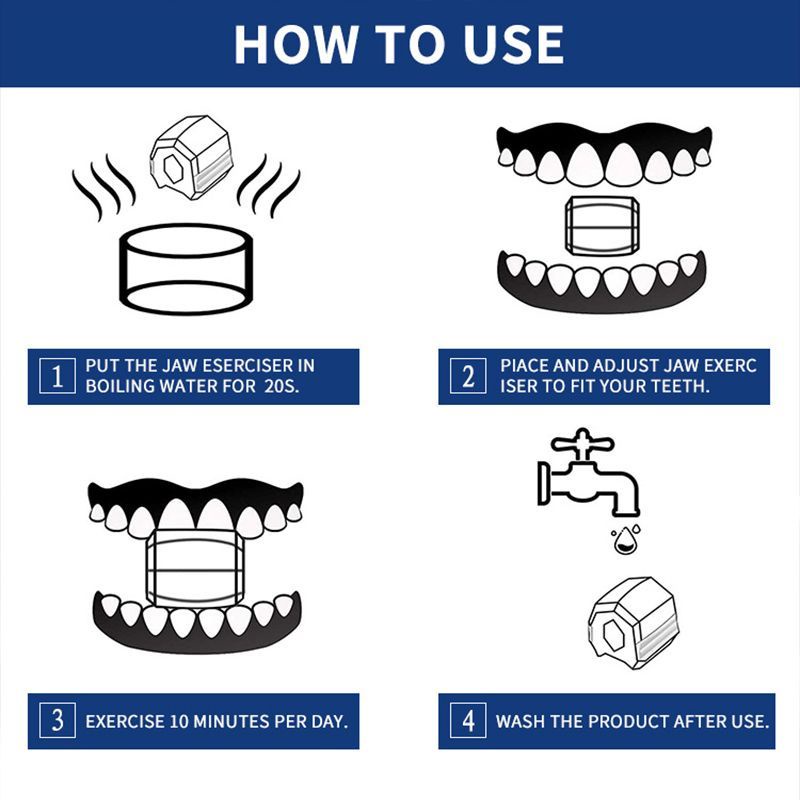 HOW TO USE

1 PUT THE JAW ESERCISER IN BOILING WATER FOR 20S.

2 PIACE AND ADJUST JAW EXERC ISER TO FIT YOUR TEETH.

3 EXERCISE 10 MINUTES PER DAY.

4 WASH THE PRODUCT AFTER USE.