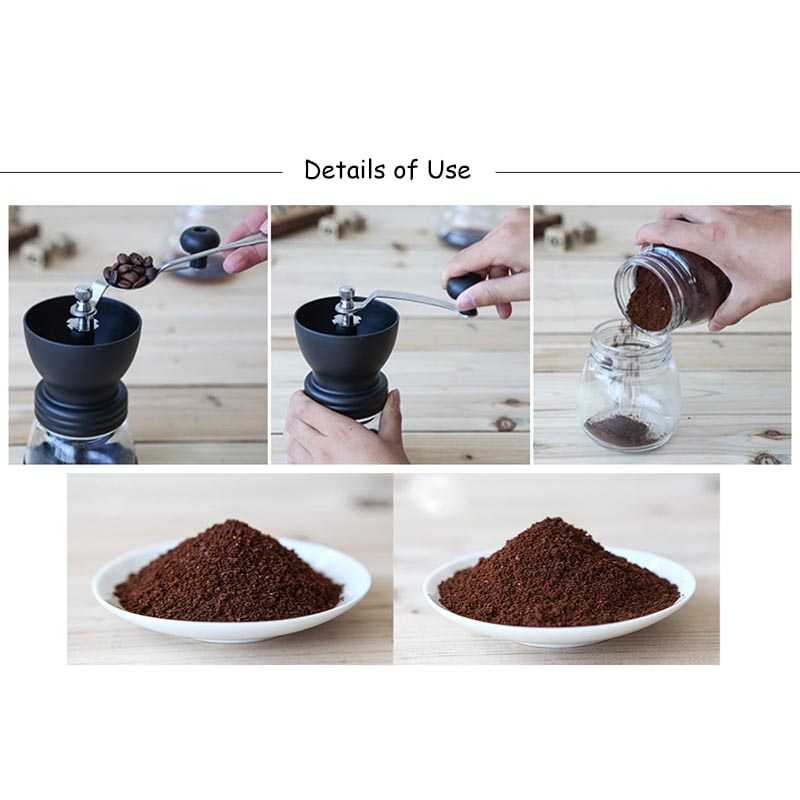 Details of Use