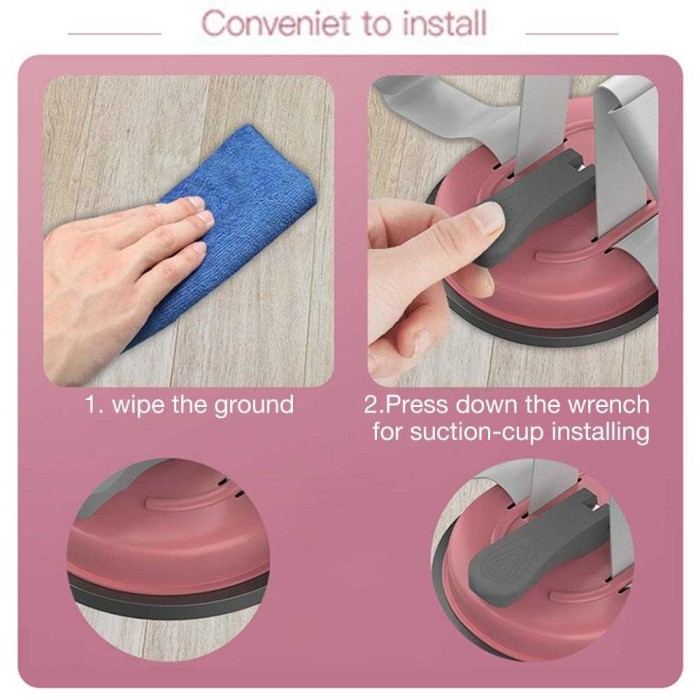 Conveniet to install

1. wipe the ground

2.Press down the wrench for suction-cup installing