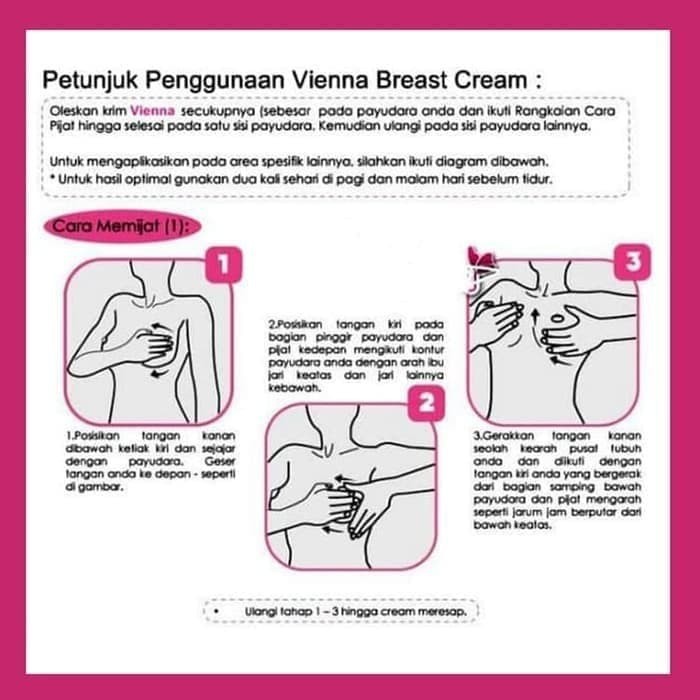 Petunjuk Penggunaan Vienna Breast Cream :

Oleskan krim Vienna secukupnya (sebesar pada payudara anda dan ikuti Rangkaian Cara Pijat hingga selesai pada satu sisi payudara. Kemudian ulangi pada sisi payudara lainnya.

Untuk mengaplikasikan pada area spesifik lainnya, silahkan ikuti diagram dibawah.
* Untuk hasil optimal gunakan dua kali sehari di pagi dan malam hari sebelum tidur.

Cara Memijat (1):

1

1.Posisikan tangan kanan dibawah ketiak kiri dan sejajar dengan payudara. Geser tangan anda ke depan - seperti di gambar.

2.Posisikan tangan kiri pada bagian pinggir payudara dan pijat kedepan mengikuti kontur payudara anda dengan arah ibu jari keatas dan jari lainnya kebawah.

2

3

3.Gerakkan tangan kanan seolah kearah pusat tubuh anda dan diikuti dengan tangan kiri anda yang bergerak dari bagian samping bawah payudara dan pijat mengarah seperti jarum jam berputar dari bawah keatas.

• Ulangi tahap 1 – 3 hingga cream meresap.