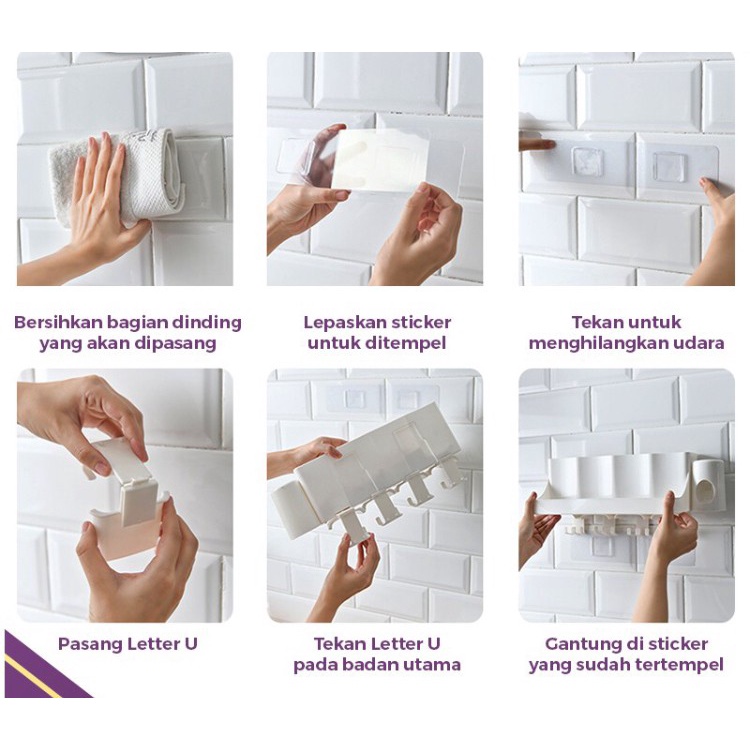 Bersihkan bagian dinding yang akan dipasang

Lepaskan sticker untuk ditempel

Tekan untuk menghilangkan udara

Pasang Letter U

Tekan Letter U pada badan utama

Gantung di sticker yang sudah tertempel