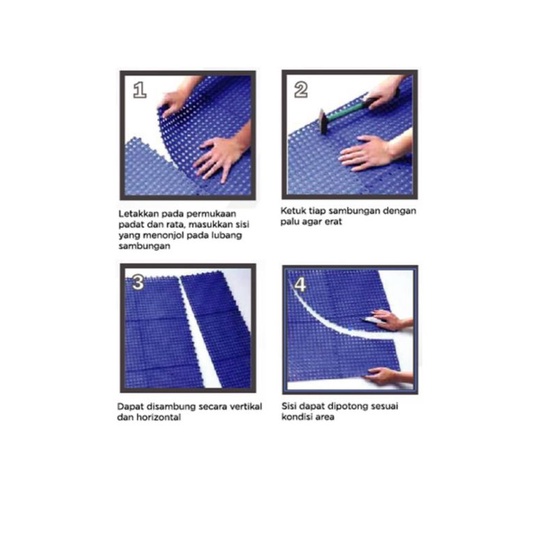 1

Letakkan pada permukaan padat dan rata, masukkan sisi yang menonjol pada lubang sambungan

2

Ketuk tiap sambungan dengan palu agar erat

3

Dapat disambung secara vertikal dan horizontal

4

Sisi dapat dipotong sesuai kondisi area