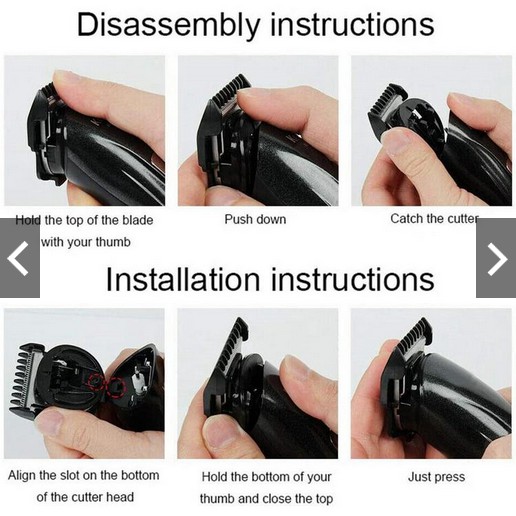 Disassembly instructions

Hold the top of the blade with your thumb

Push down

Catch the cutter

Installation instructions

Align the slot on the bottom of the cutter head

Hold the bottom of your thumb and close the top

Just press