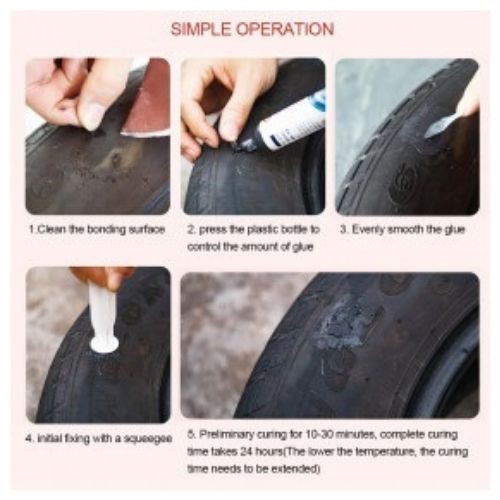 SIMPLE OPERATION

1.Clean the bonding surface

2. press the plastic bottle to control the amount of glue

3. Evenly smooth the glue

4. initial fixing with a squeegee

5. Preliminary curing for 10-30 minutes, complete curing time takes 24 hours(The lower the temperature, the curing time needs to be extended)