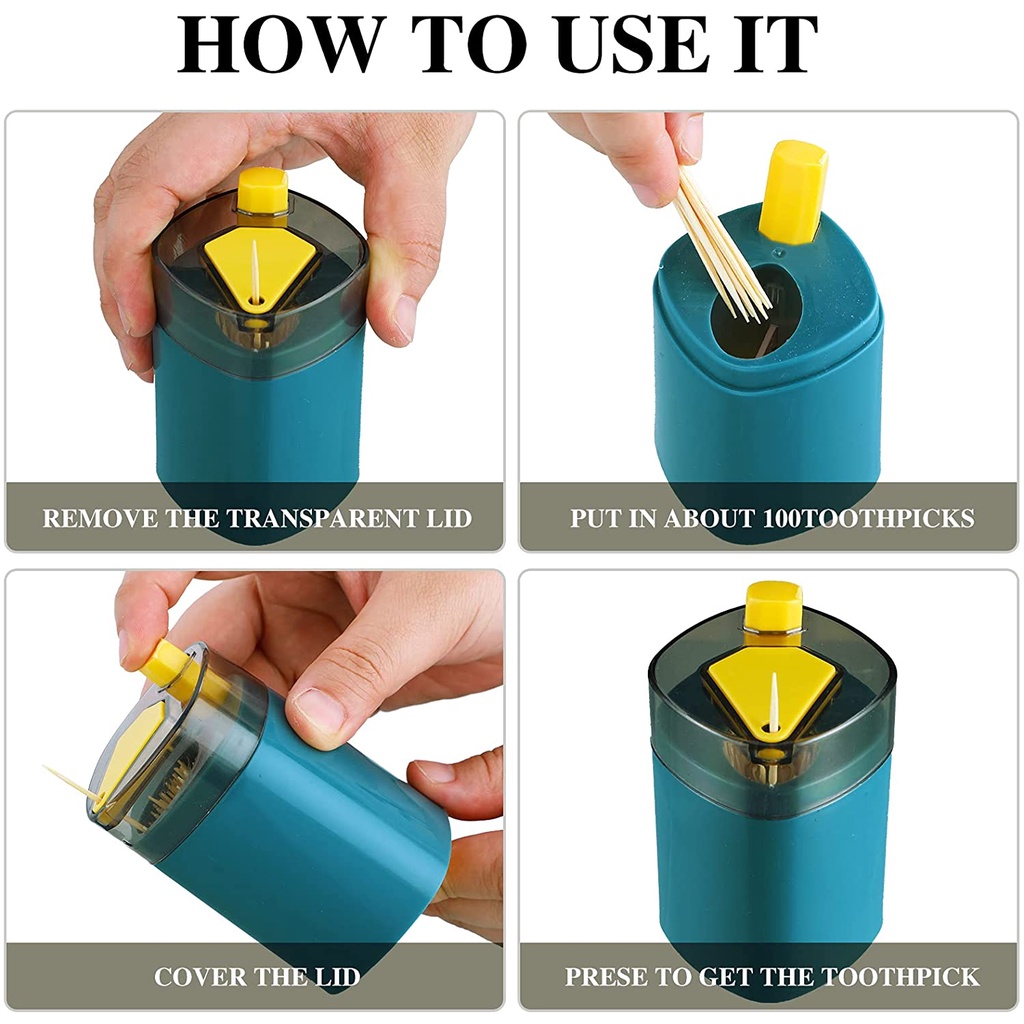 HOW TO USE IT

REMOVE THE TRANSPARENT LID

PUT IN ABOUT 100TOOTHPICKS

COVER THE LID

PRESE TO GET THE TOOTHPICK