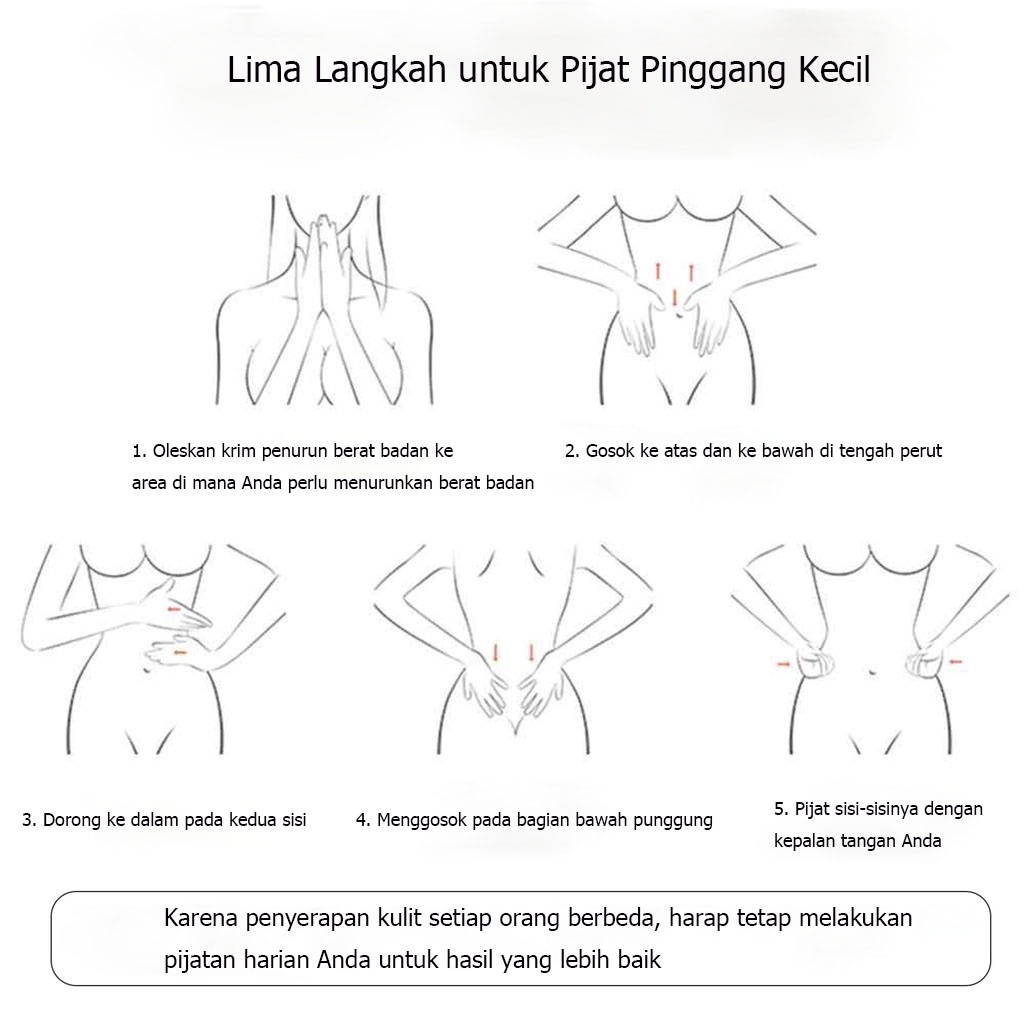 Lima Langkah untuk Pijat Pinggang Kecil

1. Oleskan krim penurun berat badan ke area di mana Anda perlu menurunkan berat badan

2. Gosok ke atas dan ke bawah di tengah perut

3. Dorong ke dalam pada kedua sisi

4. Menggosok pada bagian bawah punggung

5. Pijat sisi-sisinya dengan kepalan tangan Anda

Karena penyerapan kulit setiap orang berbeda, harap tetap melakukan pijatan harian Anda untuk hasil yang lebih baik