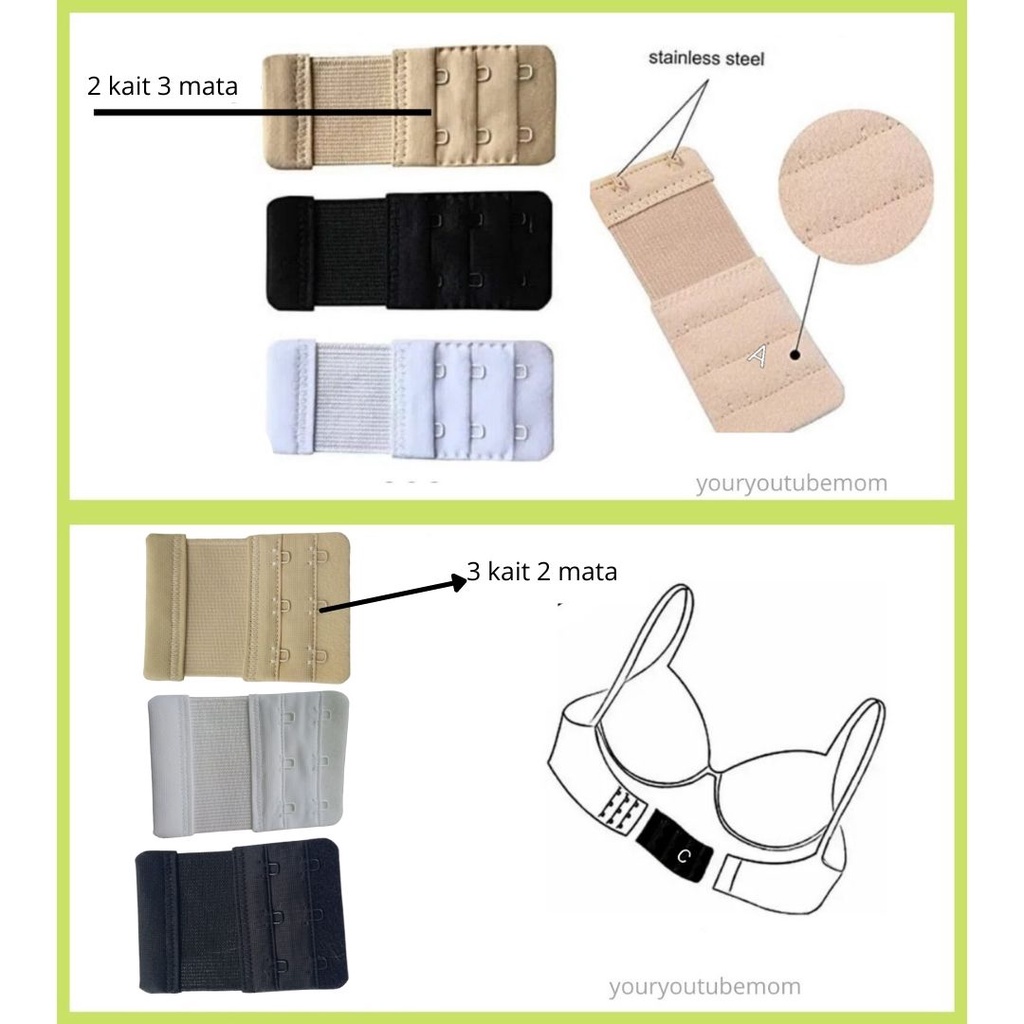 2 kait 3 mata

stainless steel

A

youryoutubemom

3 kait 2 mata

C

youryoutubemom